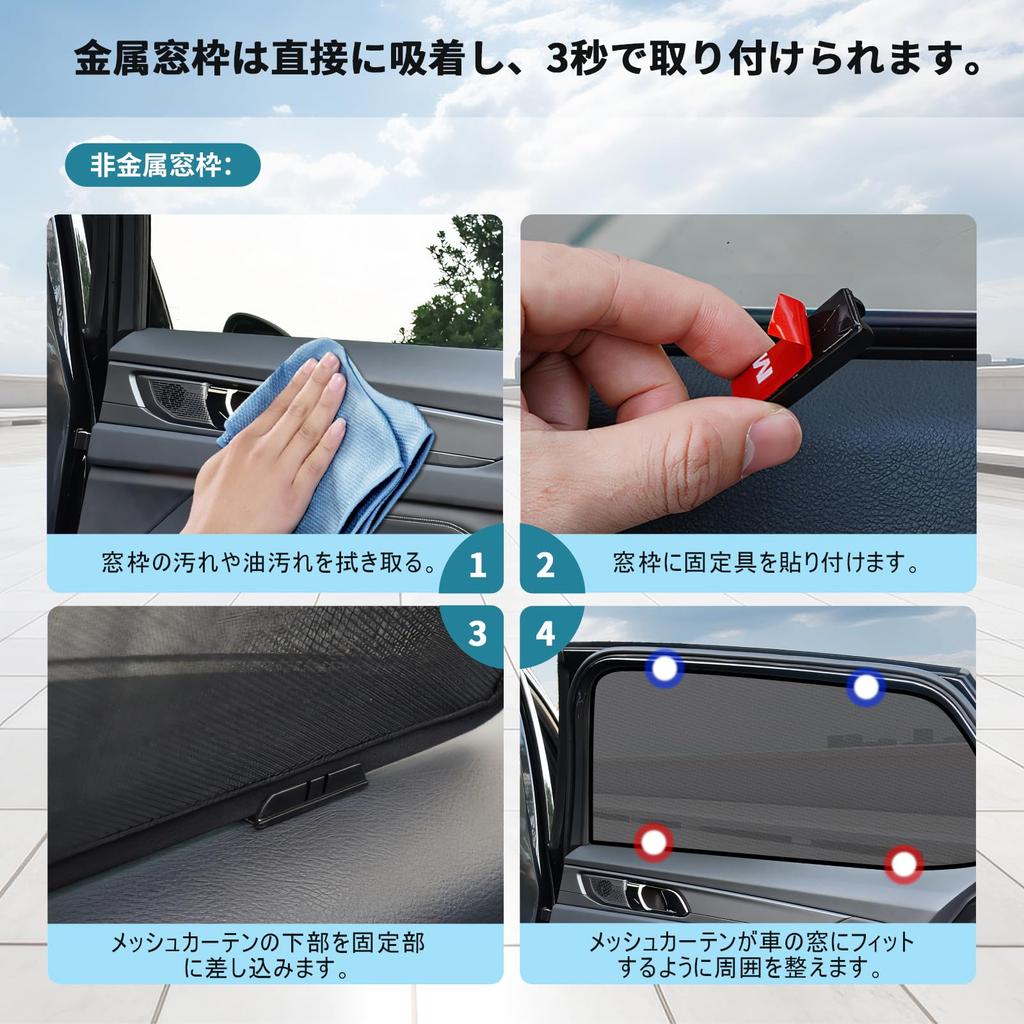 金属窓枠は直接に吸着し、3秒で取り付けられます。

非金属窓枠:

窓枠の汚れや油汚れを拭き取る。

1

2

窓枠に固定具を貼り付けます。

3

4

メッシュカーテンの下部を固定部に差し込みます。

メッシュカーテンが車の窓にフィットするように周囲を整えます。