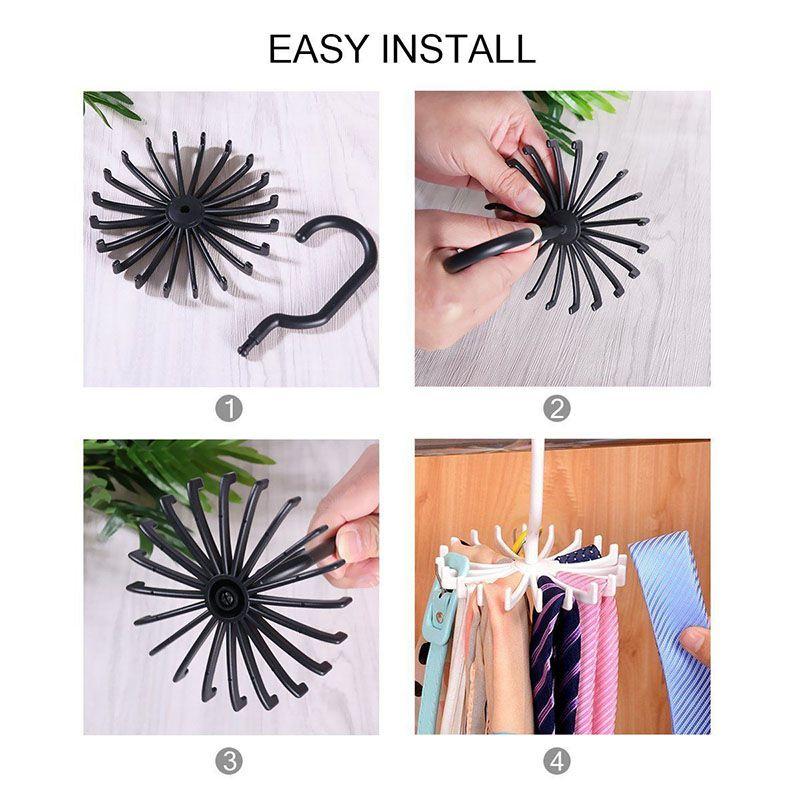 EASY INSTALL

1

2

3

4