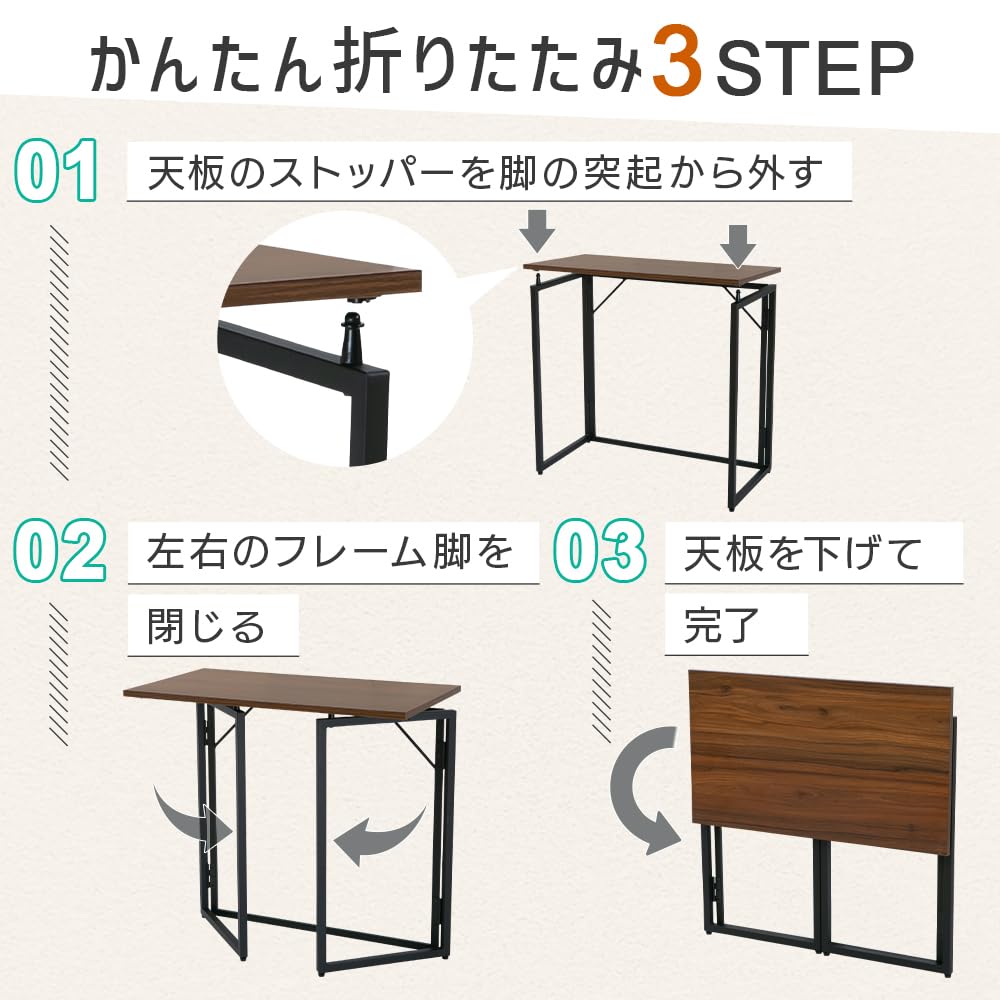 かんたん折りたたみ3STEP

01 天板のストッパーを脚の突起から外す

02 左右のフレーム脚を閉じる

03 天板を下げて完了