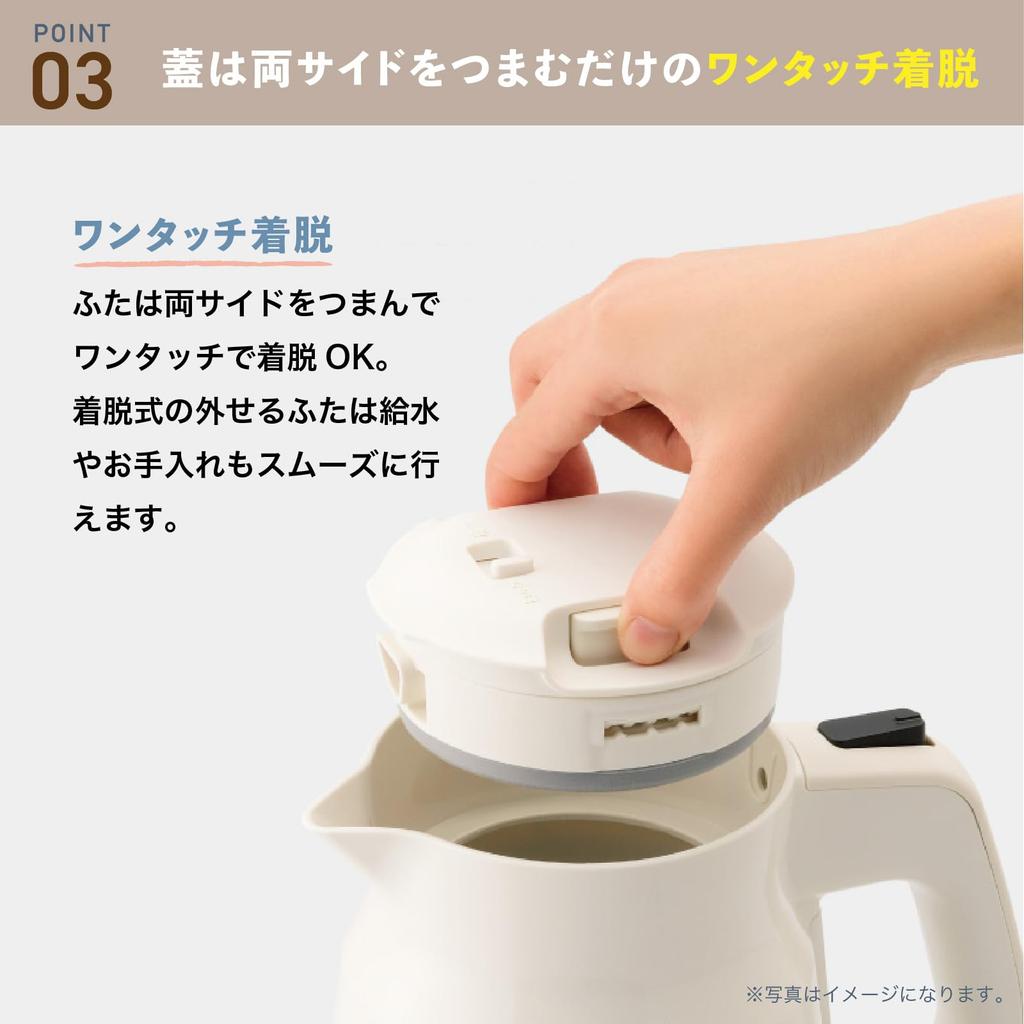 POINT
03
蓋は両サイドをつまむだけのワンタッチ着脱

ワンタッチ着脱

ふたは両サイドをつまんでワンタッチで着脱 OK。着脱式の外せるふたは給水やお手入れもスムーズに行えます。

※写真はイメージになります。