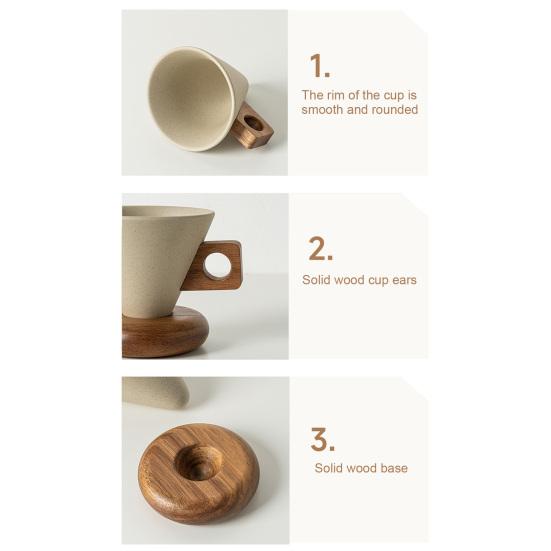 1.

The rim of the cup is smooth and rounded

2.

Solid wood cup ears

3.

Solid wood base