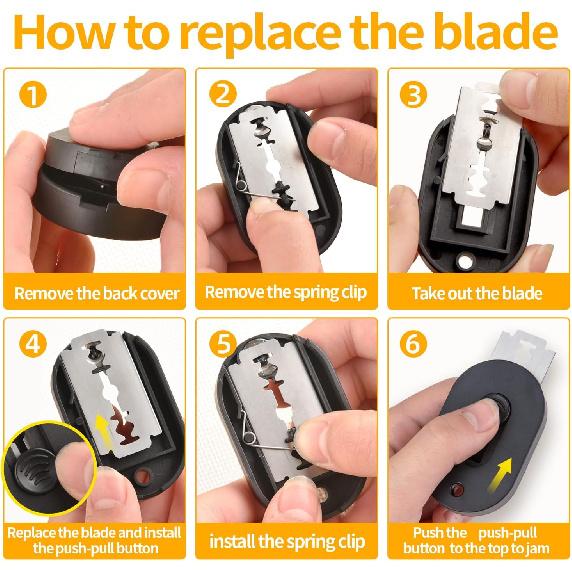 How to replace the blade

1
Remove the back cover

2
Remove the spring clip

3
Take out the blade

4
Replace the blade and install the push-pull button

5
install the spring clip

6
Push the push-pull button to the top to jam