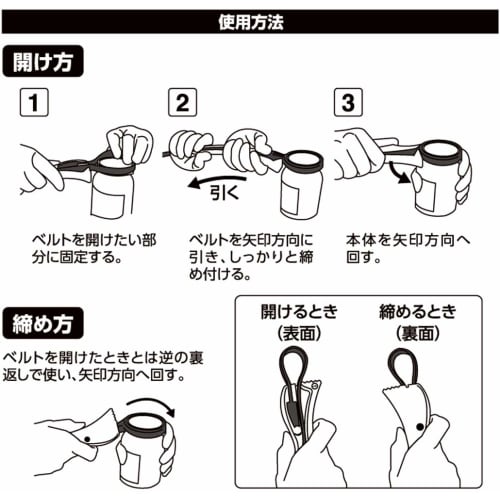 使用方法

開け方

1

ベルトを開けたい部分に固定する。

2

引く

ベルトを矢印方向に引き、しっかりと締め付ける。

3

本体を矢印方向へ回す。

締め方

ベルトを開けたときとは逆の裏返しで使い、矢印方向へ回す。

開けるとき
(表面)

締めるとき
(裏面)