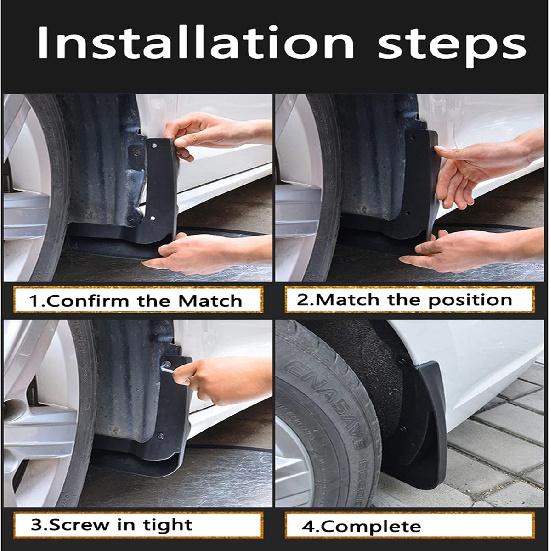 Installation steps

1.Confirm the Match

2.Match the position

3.Screw in tight

4.Complete