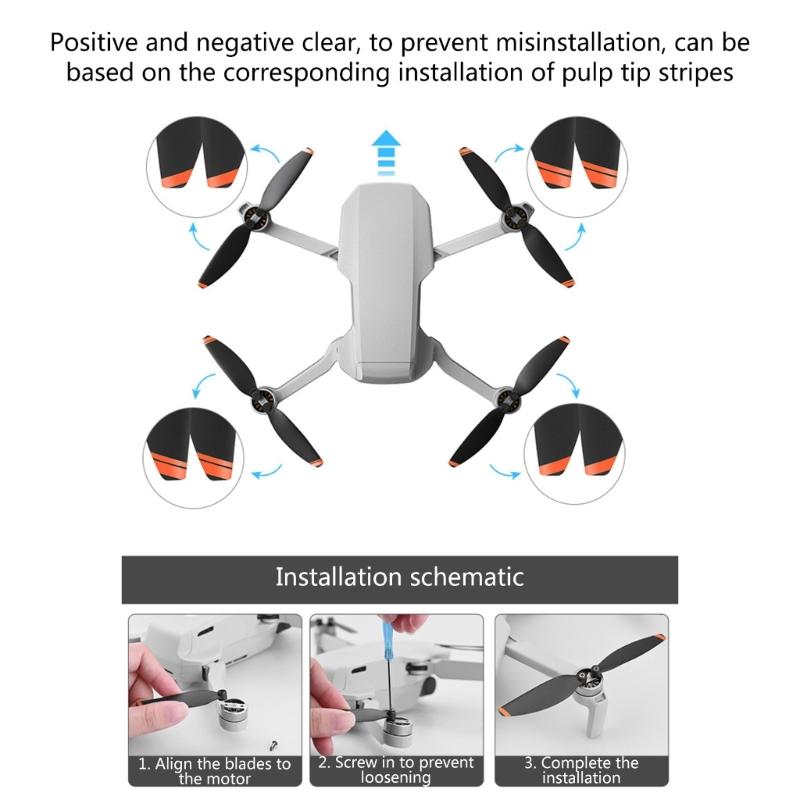 Positive and negative clear, to prevent misinstallation, can be based on the corresponding installation of pulp tip stripes

Installation schematic

1. Align the blades to the motor

2. Screw in to prevent loosening

3. Complete the installation