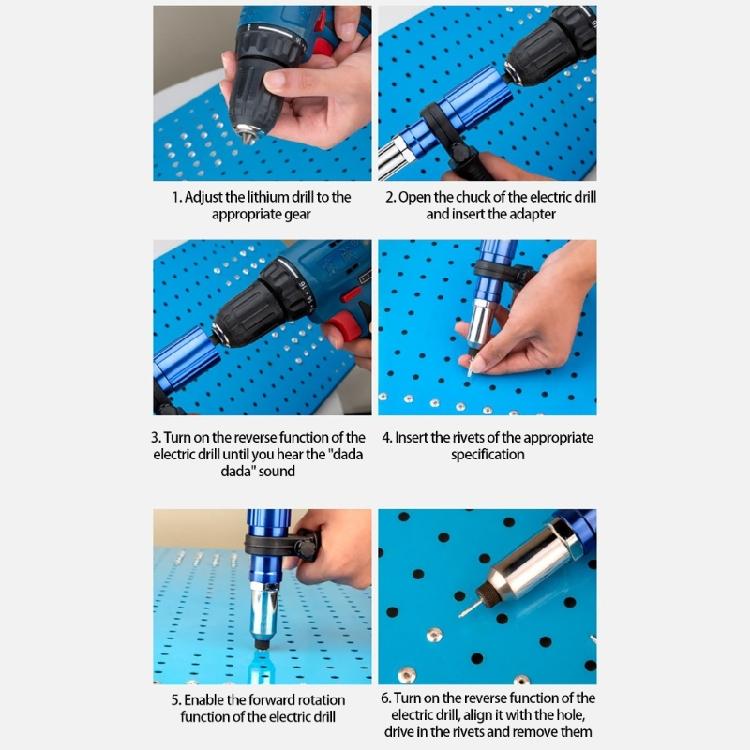 1. Adjust the lithium drill to the appropriate gear

2. Open the chuck of the electric drill and insert the adapter

3. Turn on the reverse function of the electric drill until you hear the "dada dada" sound

4. Insert the rivets of the appropriate specification

5. Enable the forward rotation function of the electric drill

6. Turn on the reverse function of the electric drill, align it with the hole, drive in the rivets and remove them