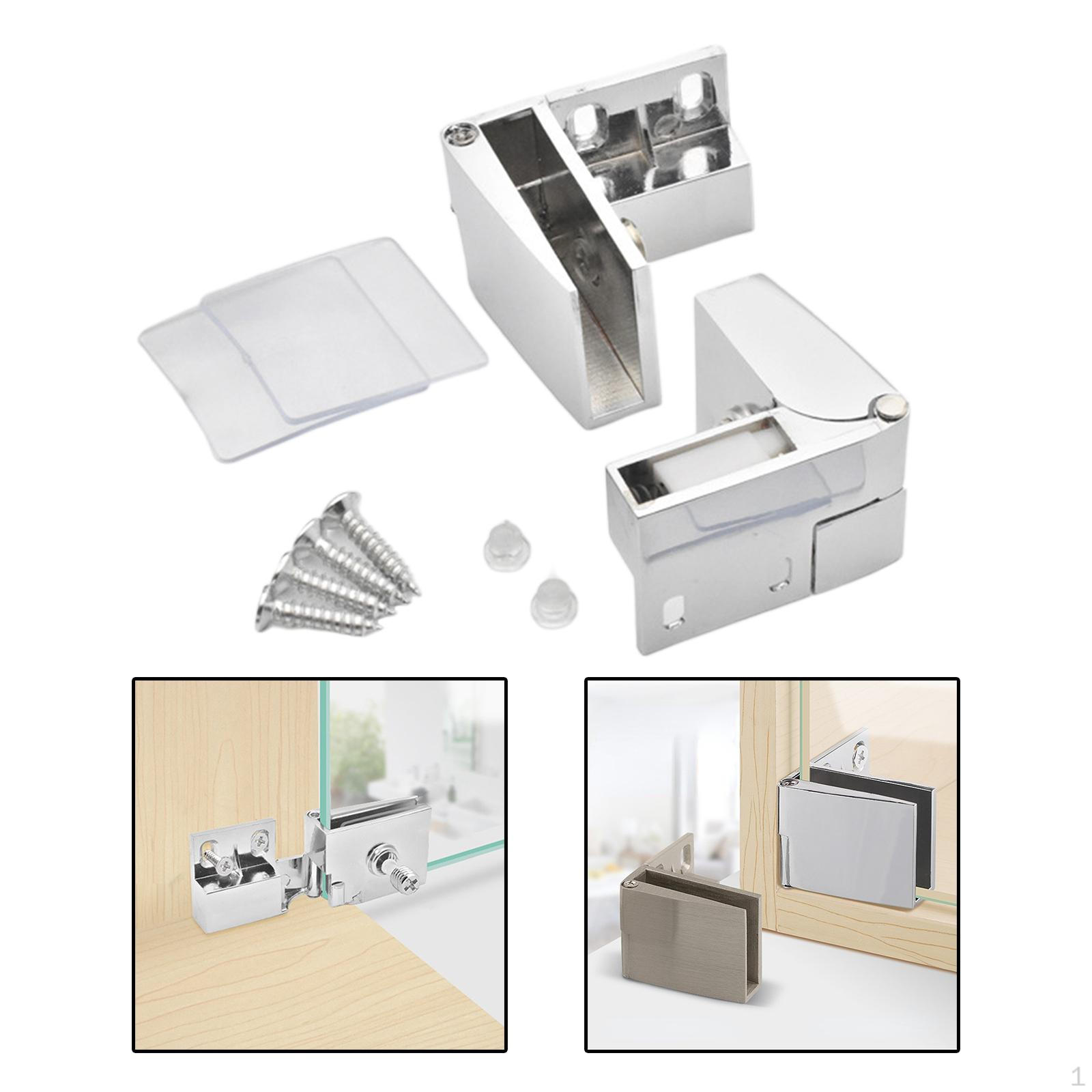 1