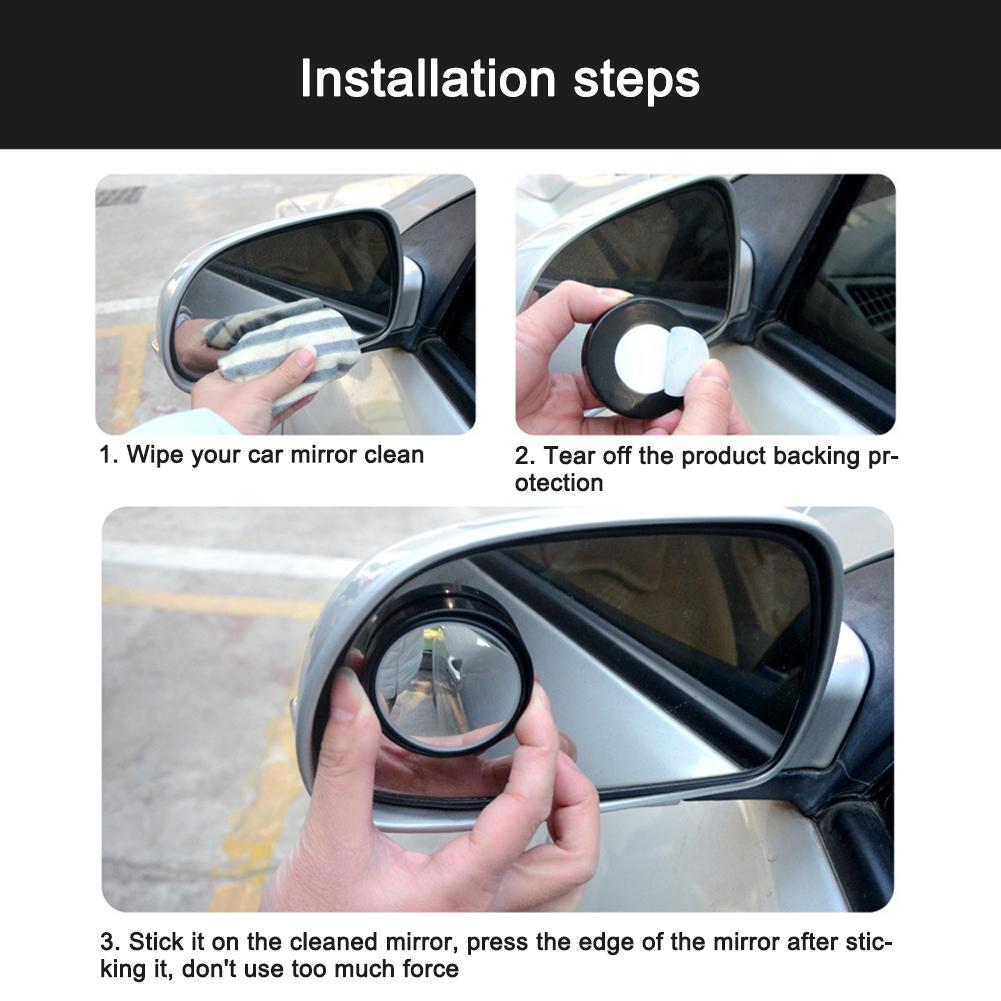 Installation steps

1. Wipe your car mirror clean

2. Tear off the product backing protection

3. Stick it on the cleaned mirror, press the edge of the mirror after sticking it, don't use too much force