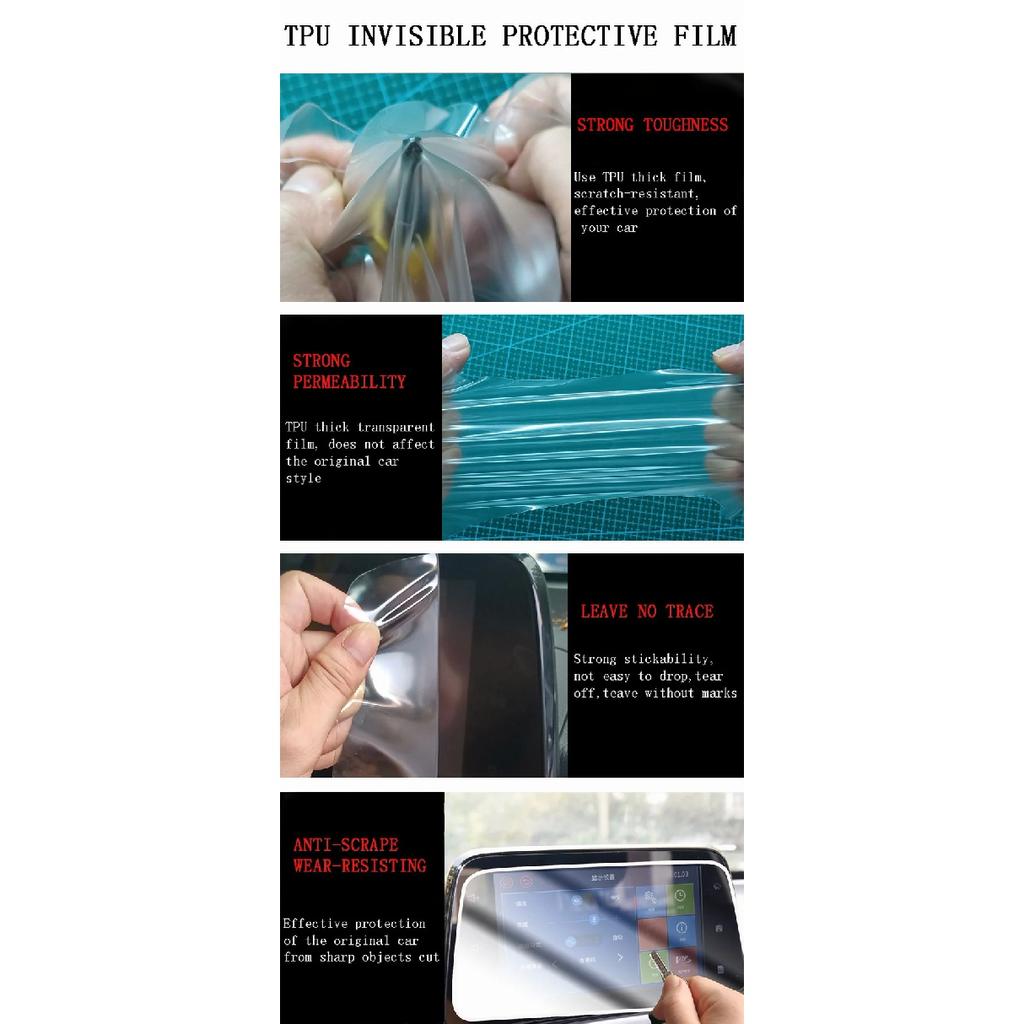 TPU INVISIBLE PROTECTIVE FILM

STRONG TOUGHNESS

Use TPU thick film, scratch-resistant, effective protection of your car

STRONG PERMEABILITY

TPU thick transparent film, does not affect the original car style

LEAVE NO TRACE

Strong stickability, not easy to drop,tear off,teave without marks

ANTI-SCRAPE WEAR-RESISTING

Effective protection of the original car from sharp objects cut