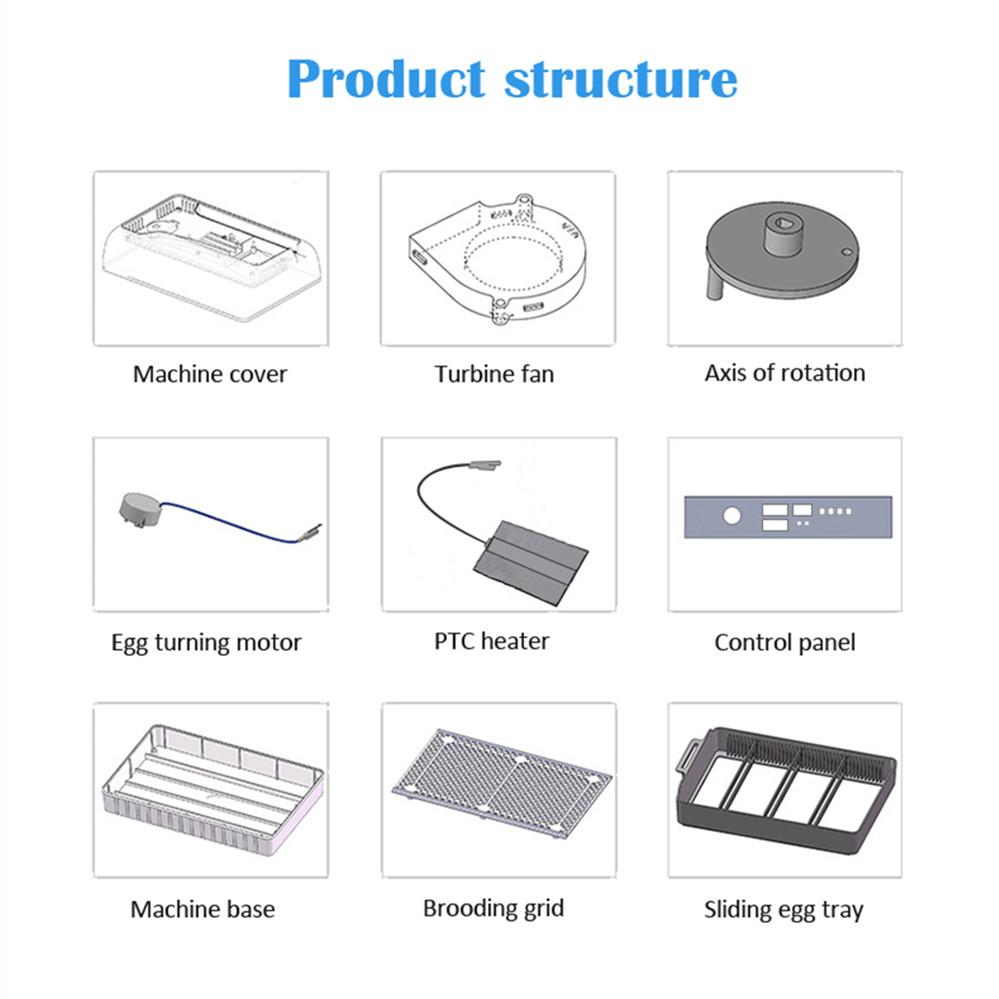 Product structure

Machine cover

Turbine fan

Axis of rotation

Egg turning motor

PTC heater

Control panel

Machine base

Brooding grid

Sliding egg tray