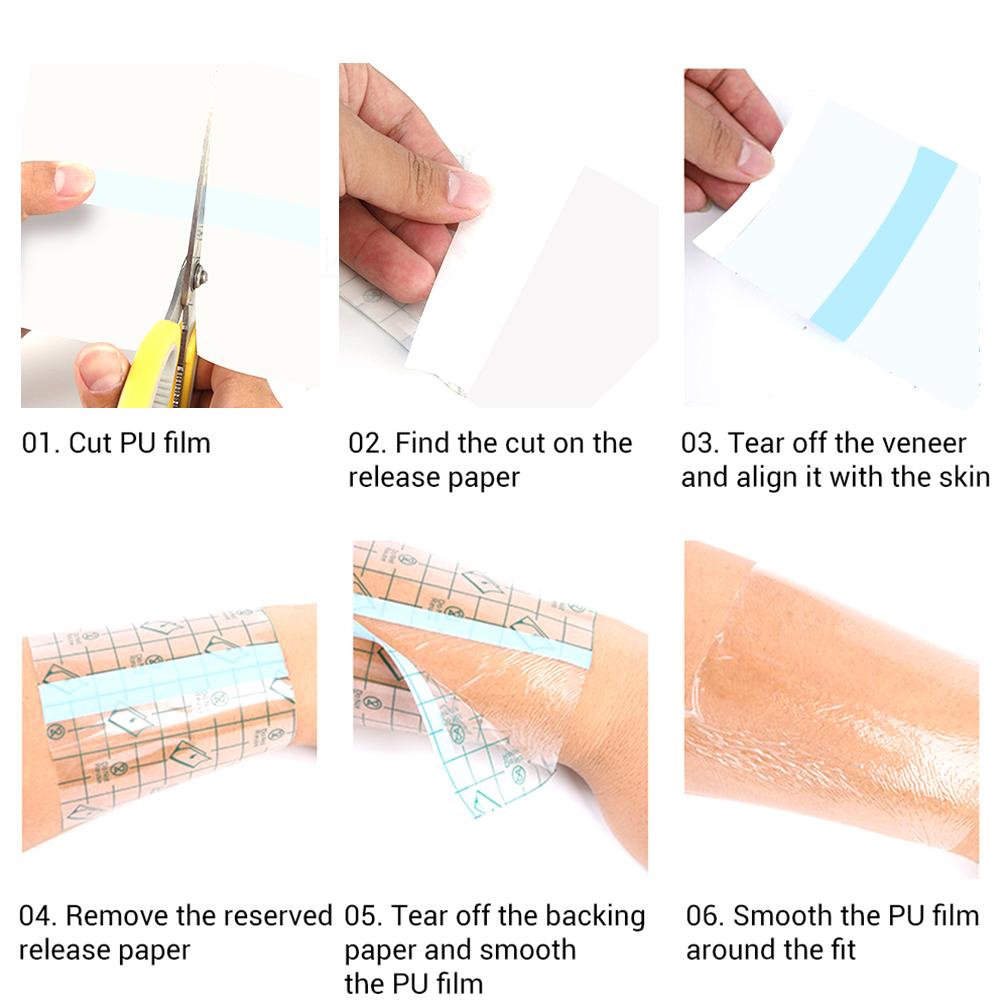 01. Cut PU film

02. Find the cut on the release paper

03. Tear off the veneer and align it with the skin

04. Remove the reserved release paper

05. Tear off the backing paper and smooth the PU film

06. Smooth the PU film around the fit