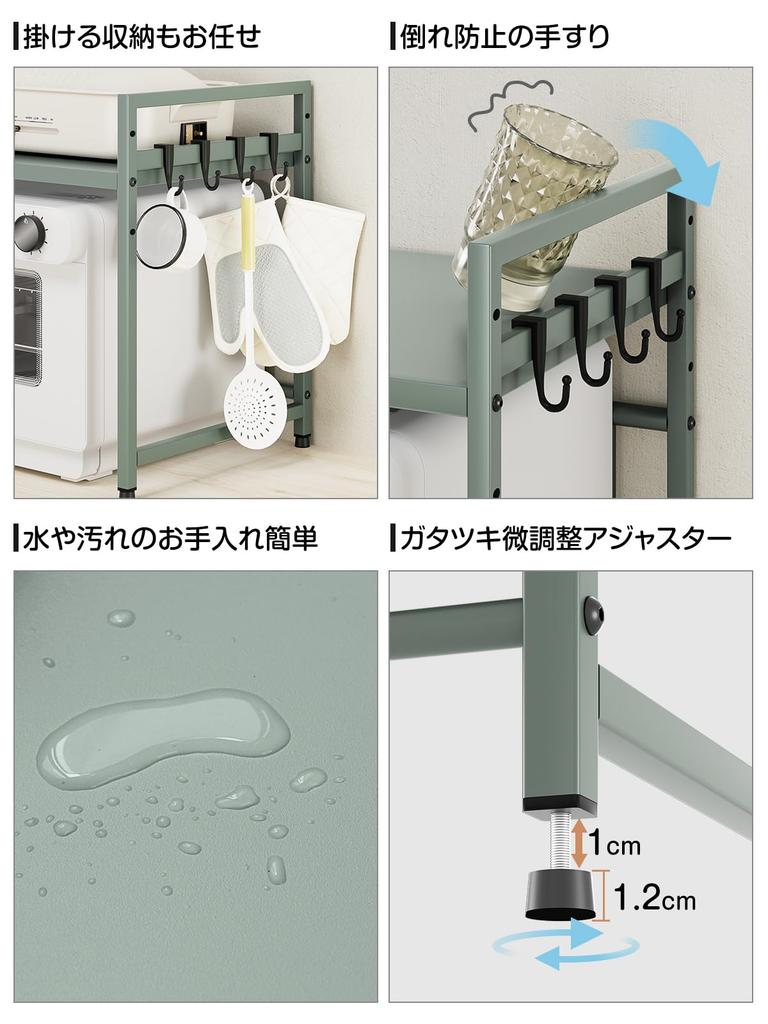 掛ける収納もお任せ

倒れ防止の手すり

水や汚れのお手入れ簡単

ガタツキ微調整アジャスター

1cm

1.2cm