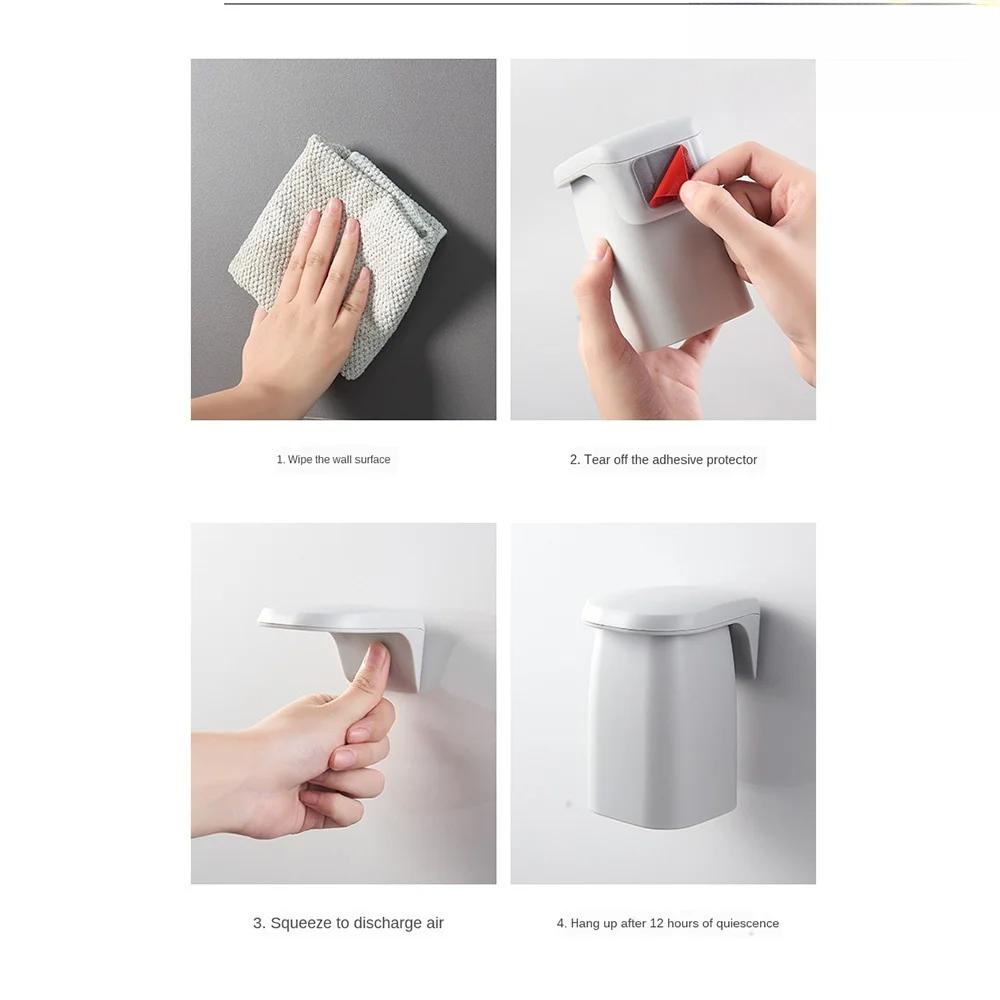 1. Wipe the wall surface

2. Tear off the adhesive protector

3. Squeeze to discharge air

4. Hang up after 12 hours of quiescence