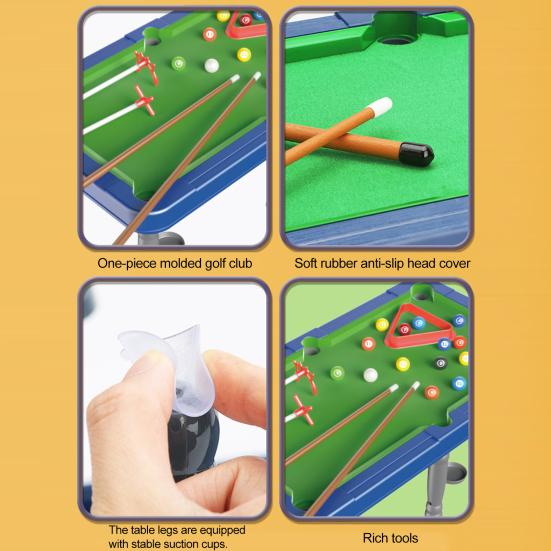 One-piece molded golf club

Soft rubber anti-slip head cover

The table legs are equipped with stable suction cups.

Rich tools