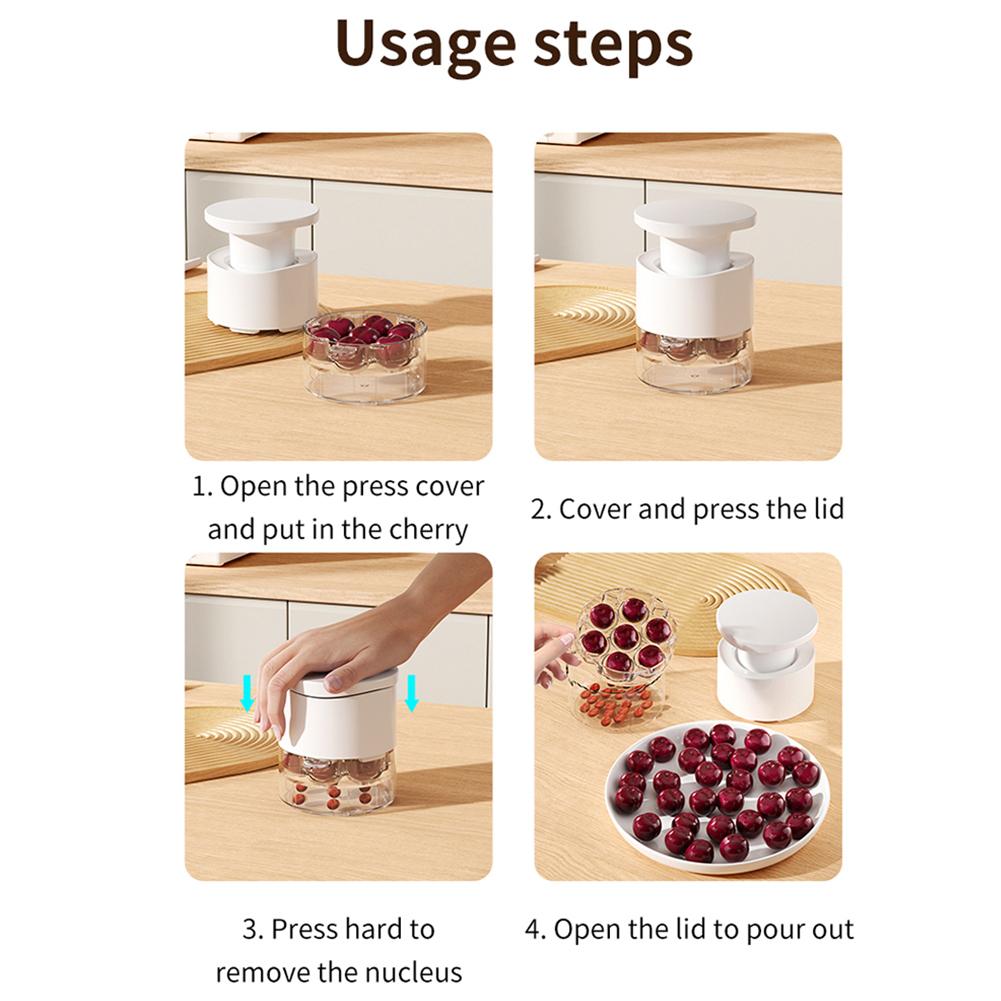 Usage steps

1. Open the press cover and put in the cherry

2. Cover and press the lid

3. Press hard to remove the nucleus

4. Open the lid to pour out