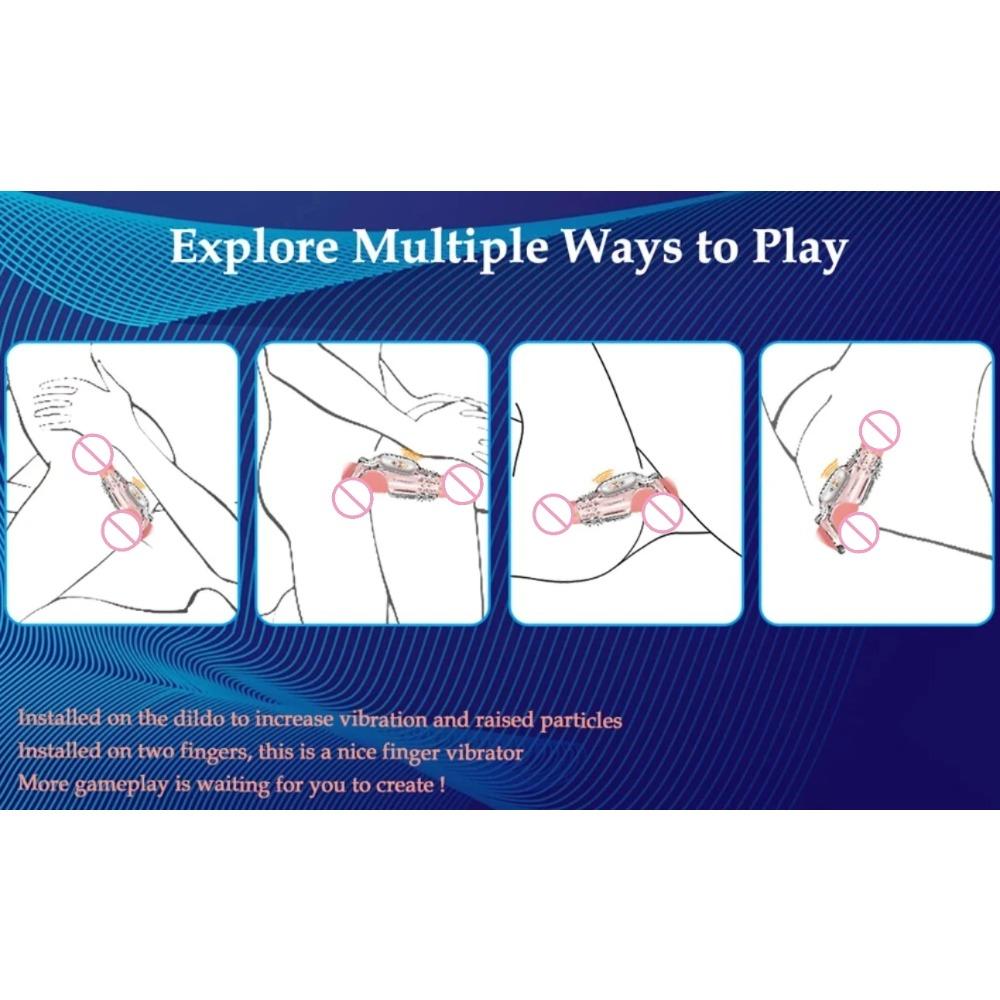 Explore Multiple Ways to Play

Installed on the dildo to increase vibration and raised particles
Installed on two fingers, this is a nice finger vibrator
More gameplay is waiting for you to create !