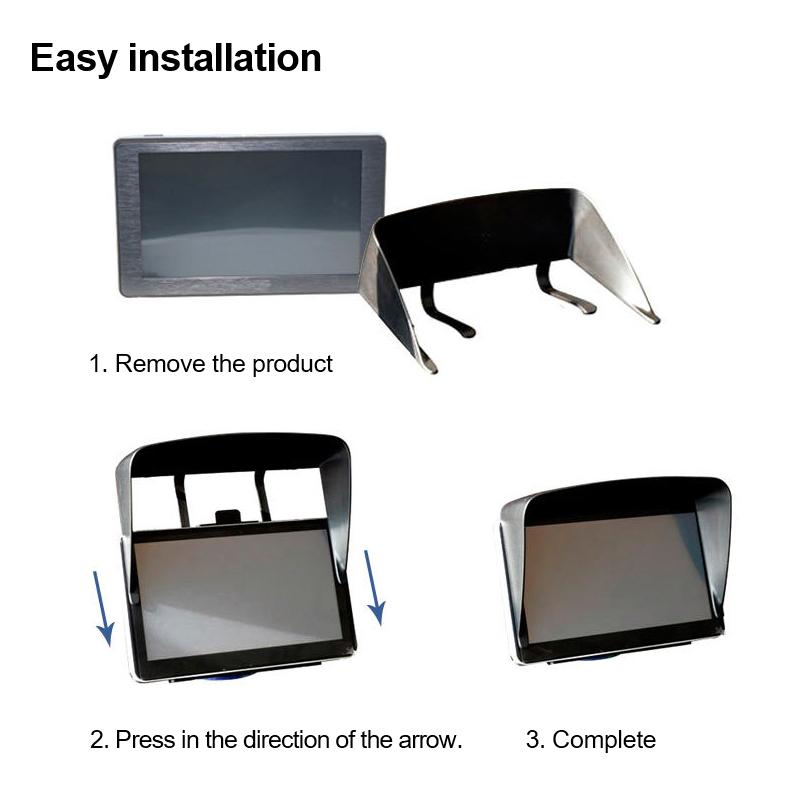 Easy installation

1. Remove the product

2. Press in the direction of the arrow.

3. Complete