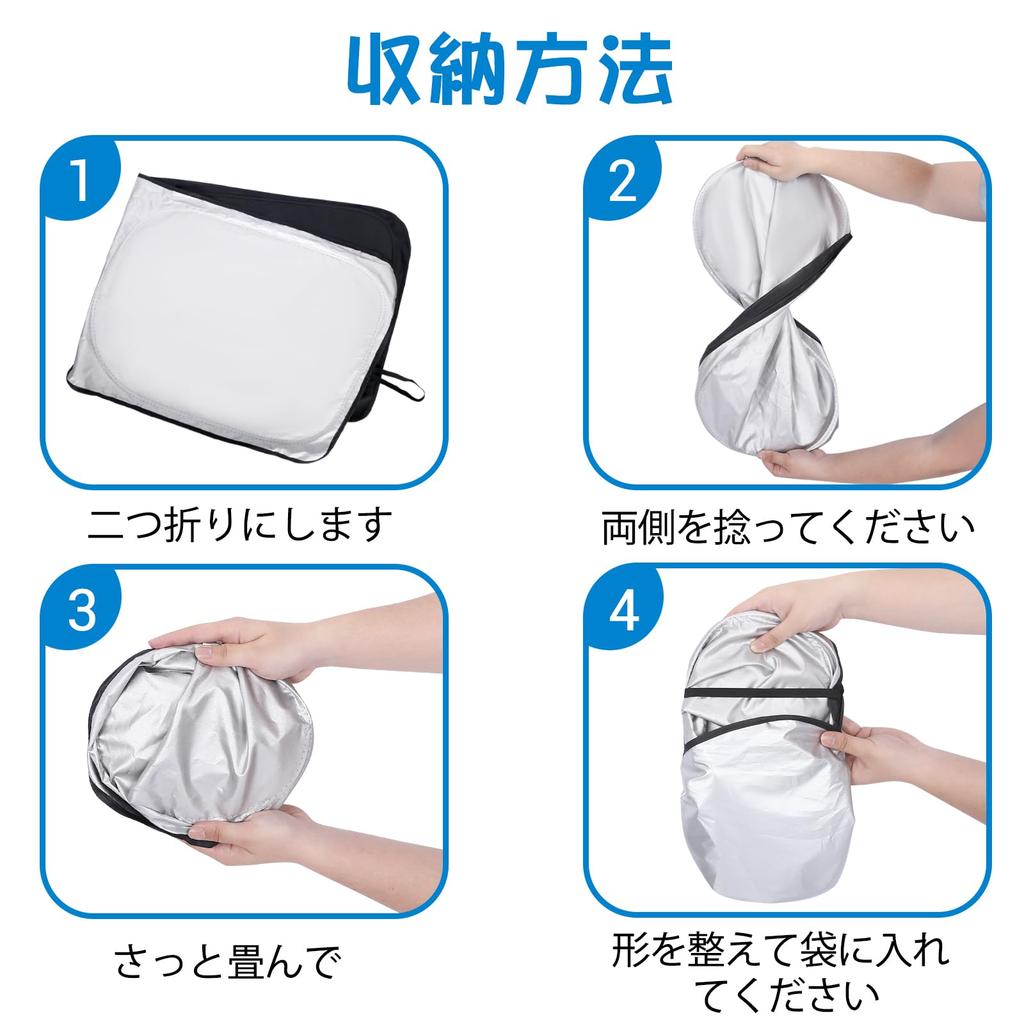 収納方法

1

二つ折りにします

2

両側を捻ってください

3

さっと畳んで

4

形を整えて袋に入れてください