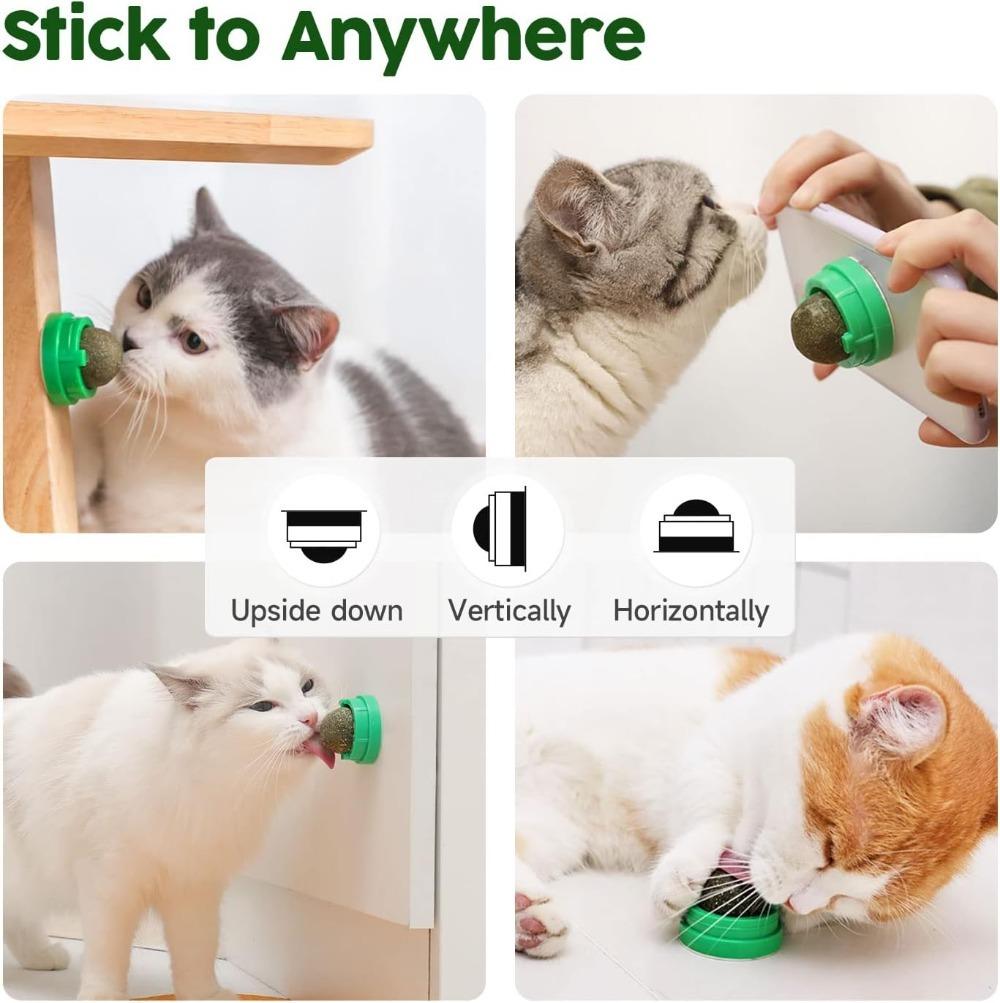 Stick to Anywhere

Upside down

Vertically

Horizontally