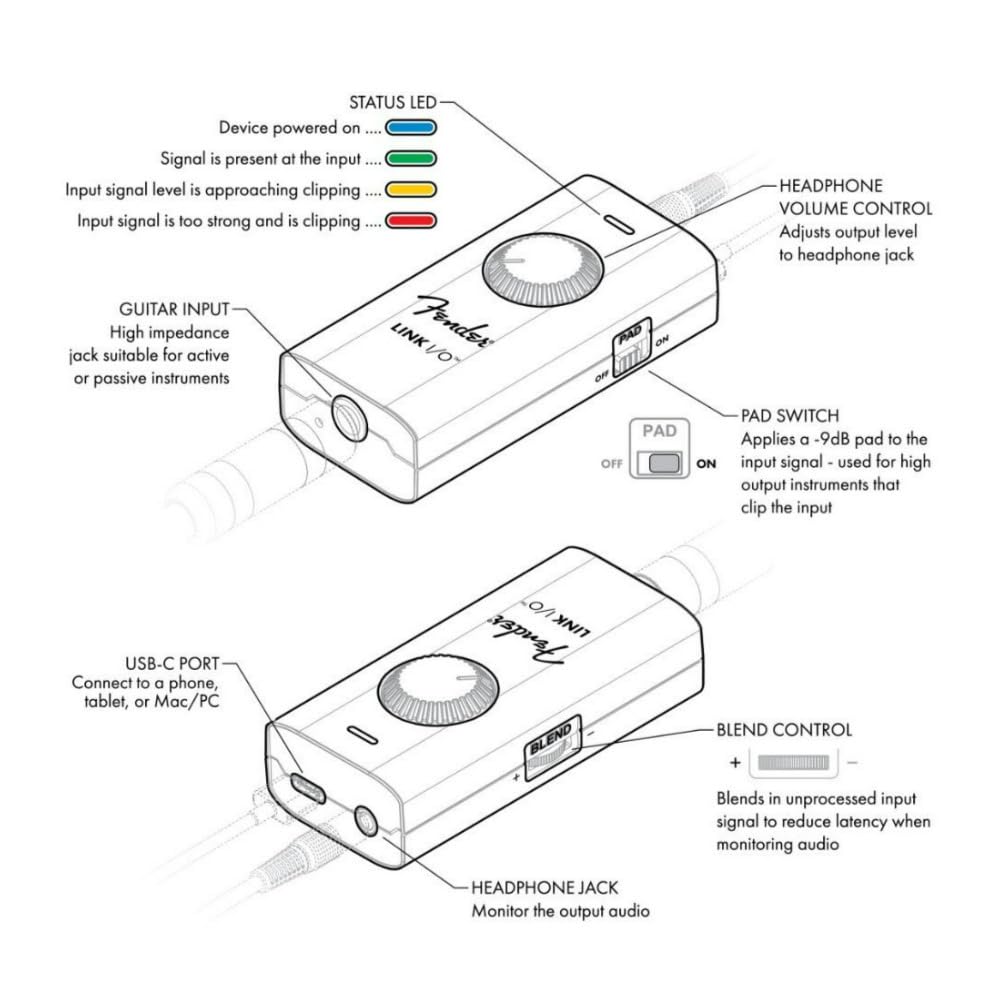 STATUS LED
Device powered on ....
Signal is present at the input ....
Input signal level is approaching clipping ....
Input signal is too strong and is clipping ....

HEADPHONE VOLUME CONTROL
Adjusts output level to headphone jack

GUITAR INPUT
High impedance jack suitable for active or passive instruments

Fender
LINK I/O™

PAD
OFF
ON

PAD SWITCH
Applies a -9dB pad to the input signal - used for high output instruments that clip the input

PAD
OFF
ON

Fender
LINK I/O™

USB-C PORT
Connect to a phone, tablet, or Mac/PC

BLEND
+
−

BLEND CONTROL
+
−

Blends in unprocessed input signal to reduce latency when monitoring audio

HEADPHONE JACK
Monitor the output audio