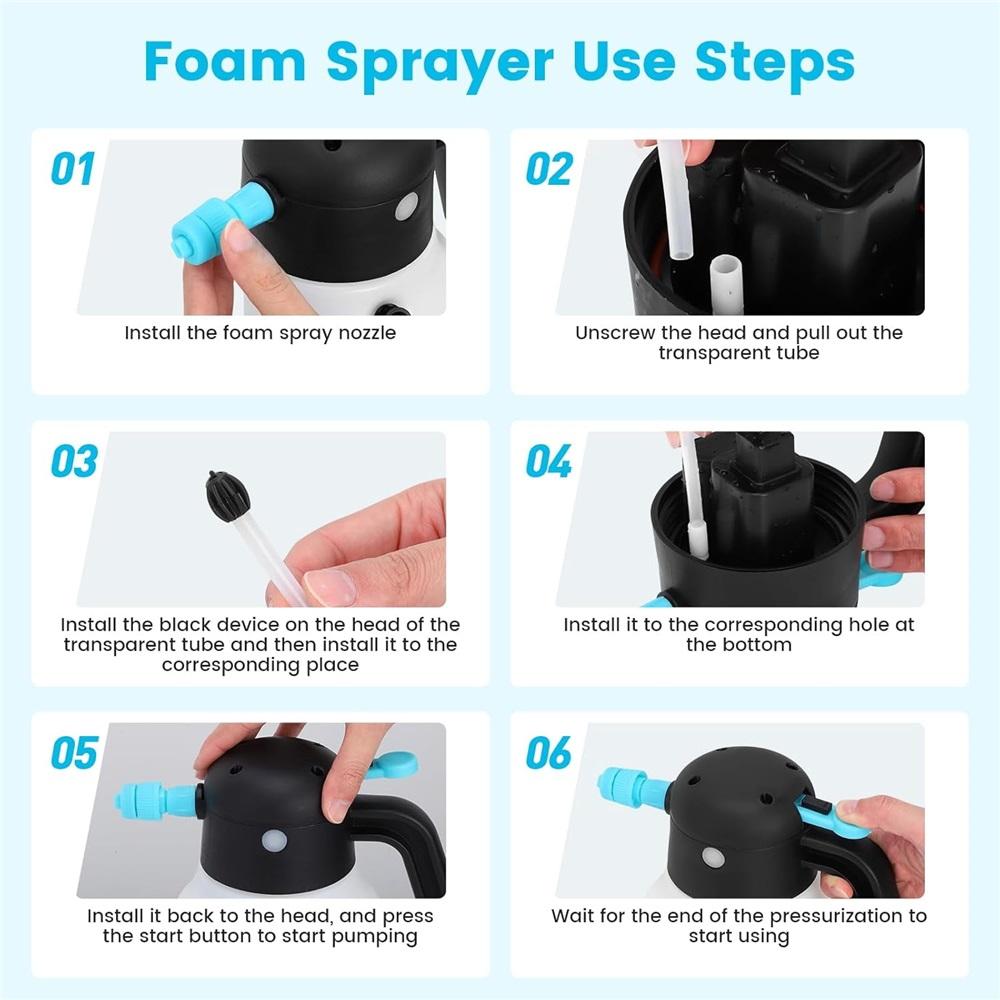 Foam Sprayer Use Steps

01

Install the foam spray nozzle

02

Unscrew the head and pull out the transparent tube

03

Install the black device on the head of the transparent tube and then install it to the corresponding place

04

Install it to the corresponding hole at the bottom

05

Install it back to the head, and press the start button to start pumping

06

Wait for the end of the pressurization to start using