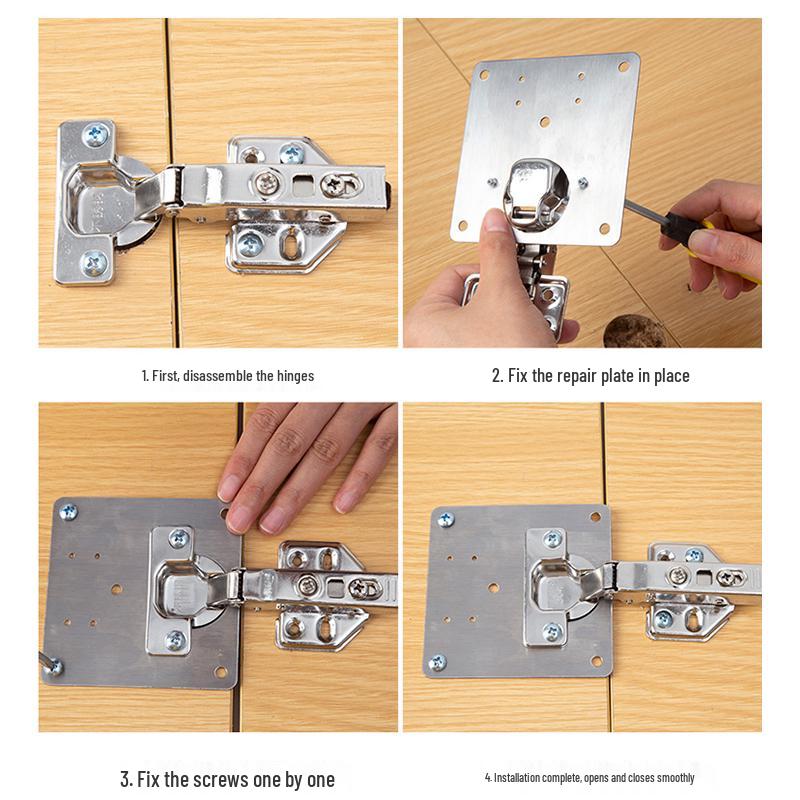 1. First, disassemble the hinges

2. Fix the repair plate in place

3. Fix the screws one by one

4. Installation complete, opens and closes smoothly