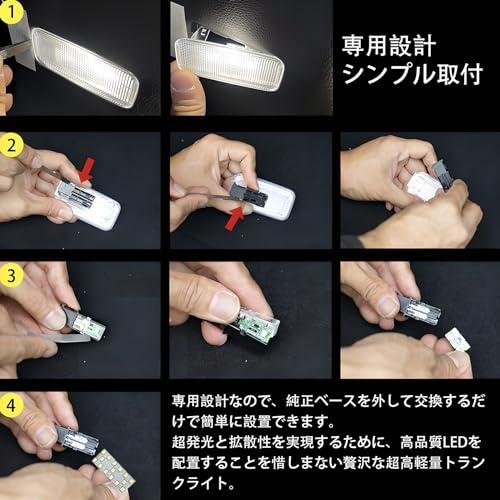 1

専用設計
シンプル取付

2

3

4

専用設計なので、純正ベースを外して交換するだけで簡単に設置できます。
超発光と拡散性を実現するために、高品質LEDを配置することを惜しまない贅沢な超高軽量トランクライト。