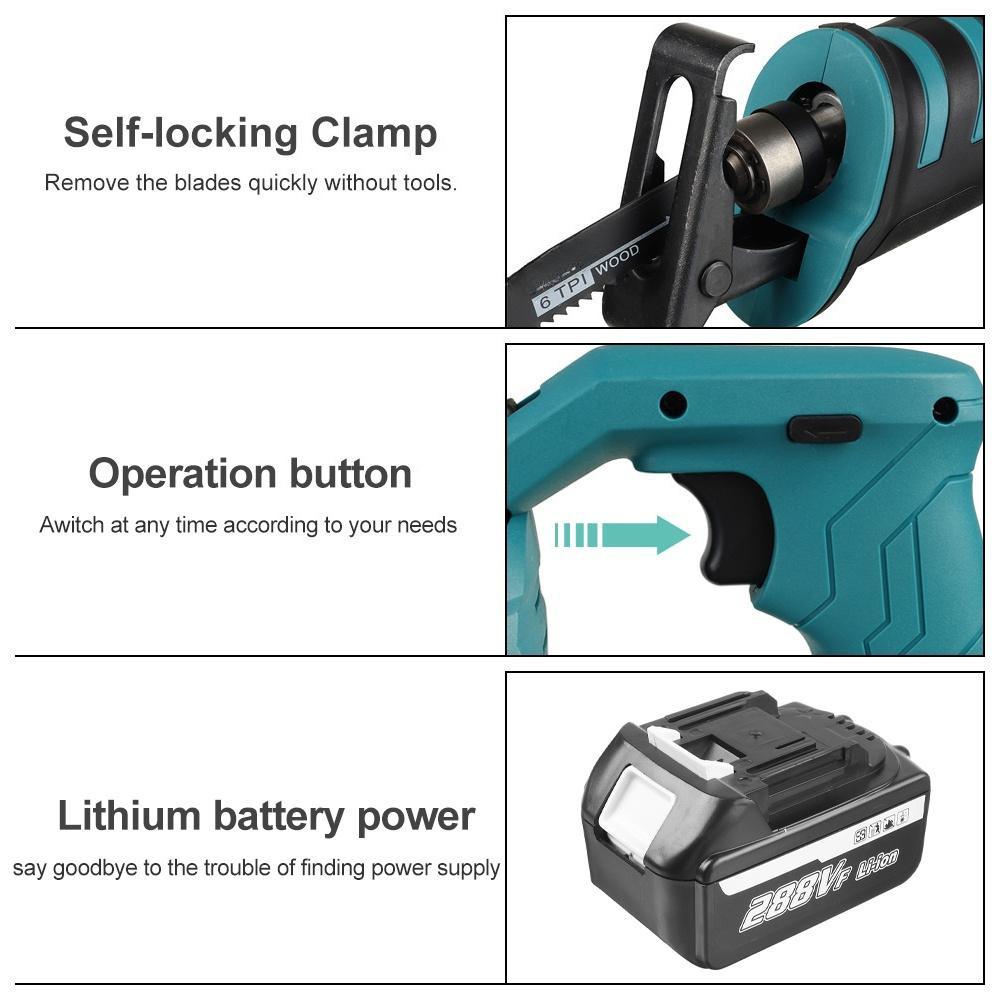 Self-locking Clamp

Remove the blades quickly without tools.

6 TPI WOOD

Operation button

Awitch at any time according to your needs

Lithium battery power

say goodbye to the trouble of finding power supply

288VF Li-ion