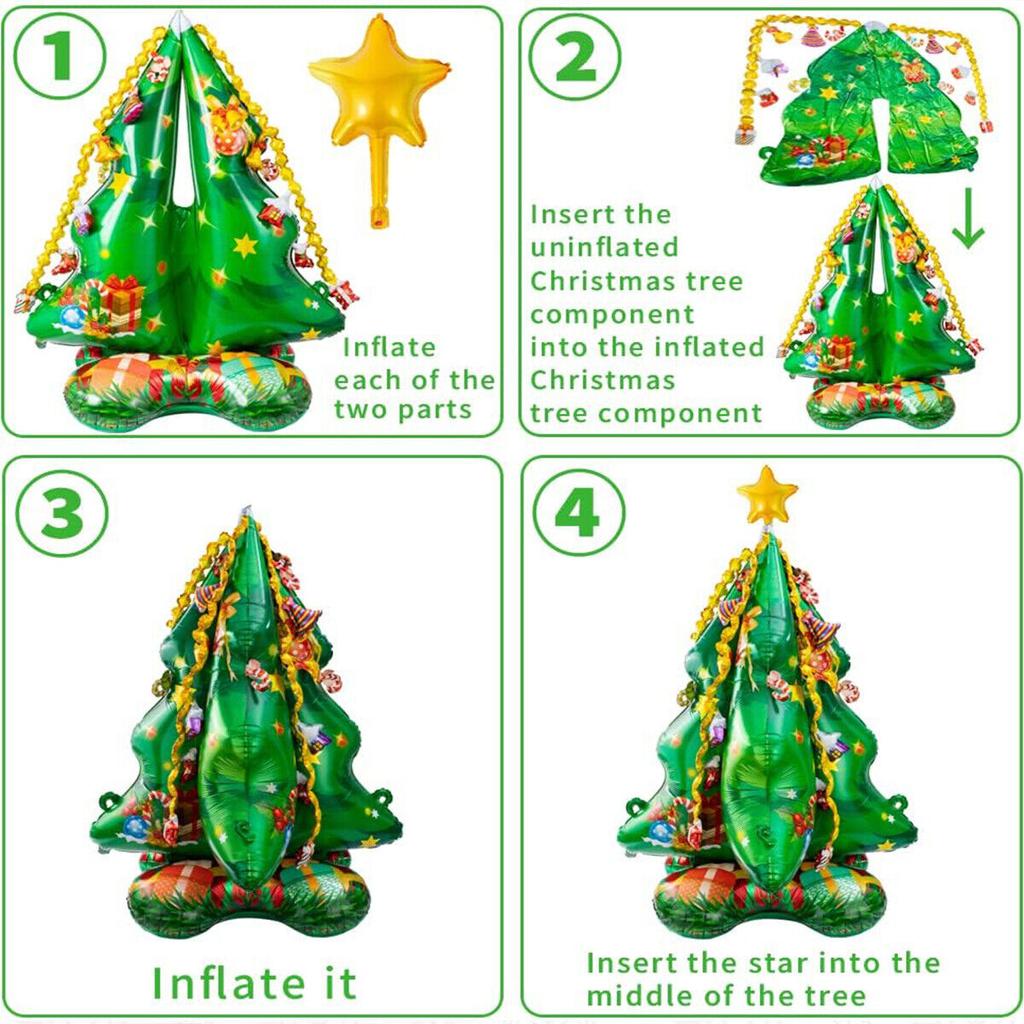 1

Inflate each of the two parts

2

Insert the uninflated Christmas tree component into the inflated Christmas tree component

3

Inflate it

4

Insert the star into the middle of the tree