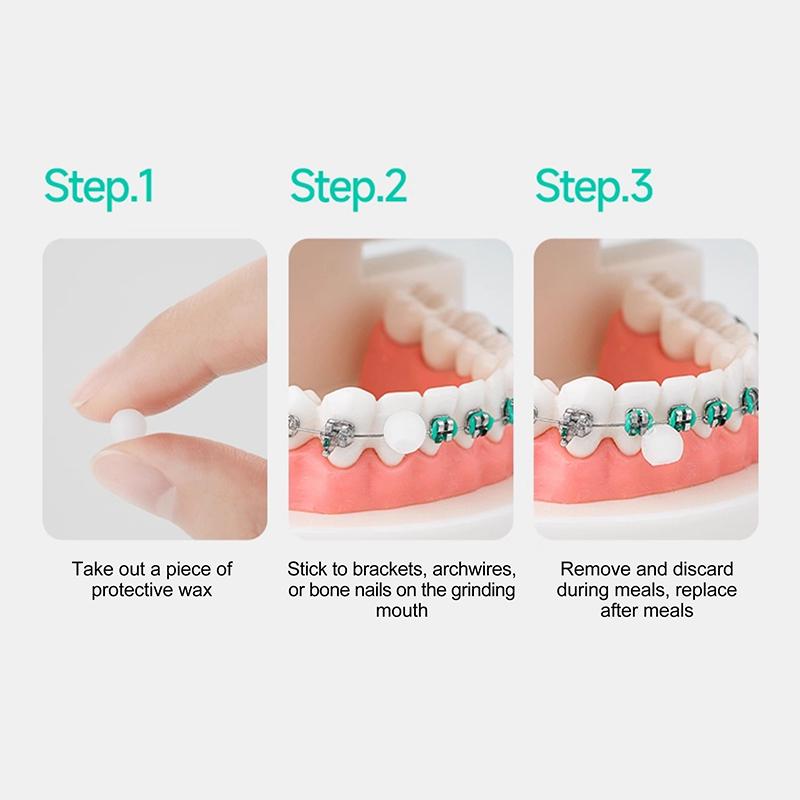 Step.1

Take out a piece of protective wax

Step.2

Stick to brackets, archwires, or bone nails on the grinding mouth

Step.3

Remove and discard during meals, replace after meals