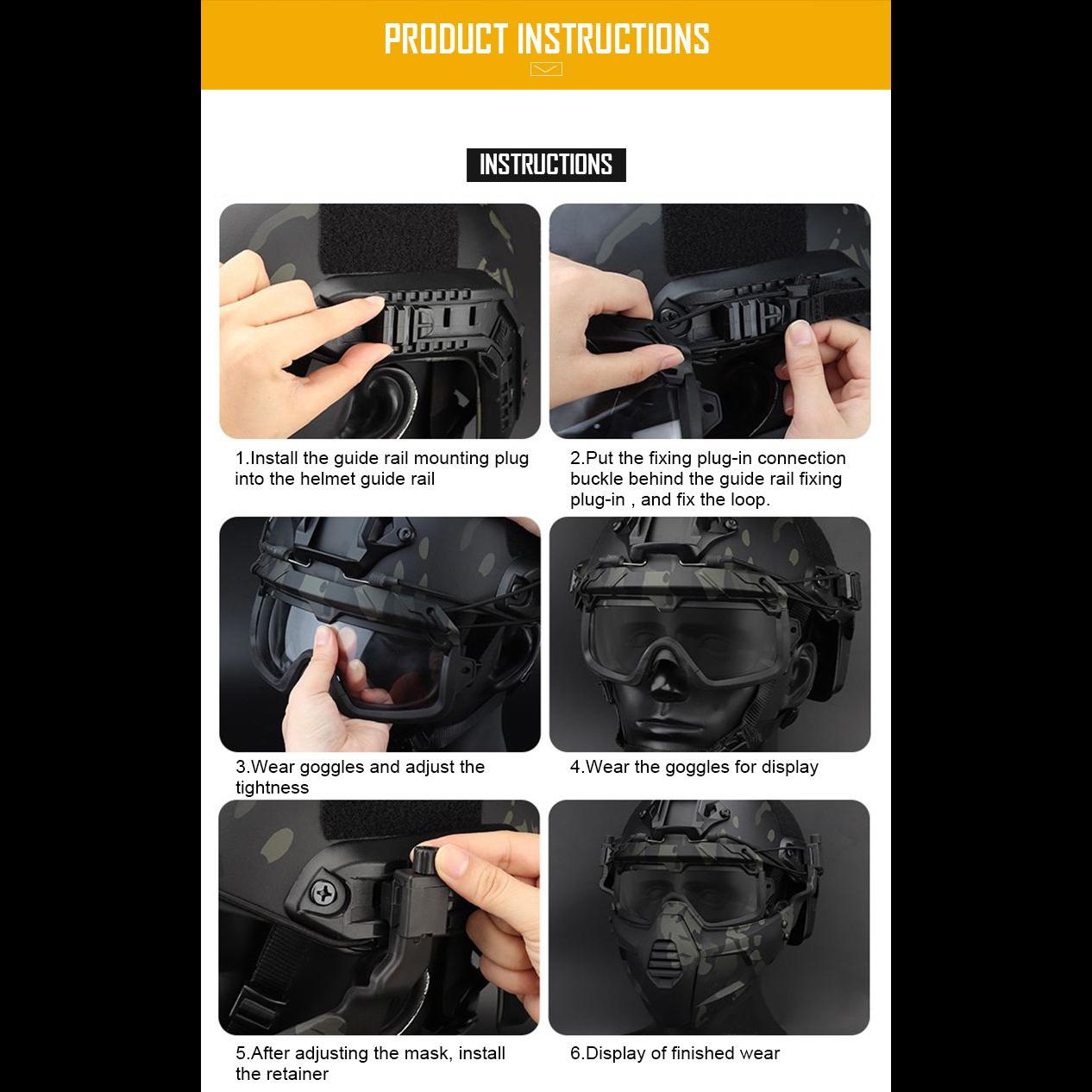 PRODUCT INSTRUCTIONS

INSTRUCTIONS

1.Install the guide rail mounting plug into the helmet guide rail

2.Put the fixing plug-in connection buckle behind the guide rail fixing plug-in , and fix the loop.

3.Wear goggles and adjust the tightness

4.Wear the goggles for display

5.After adjusting the mask, install the retainer

6.Display of finished wear