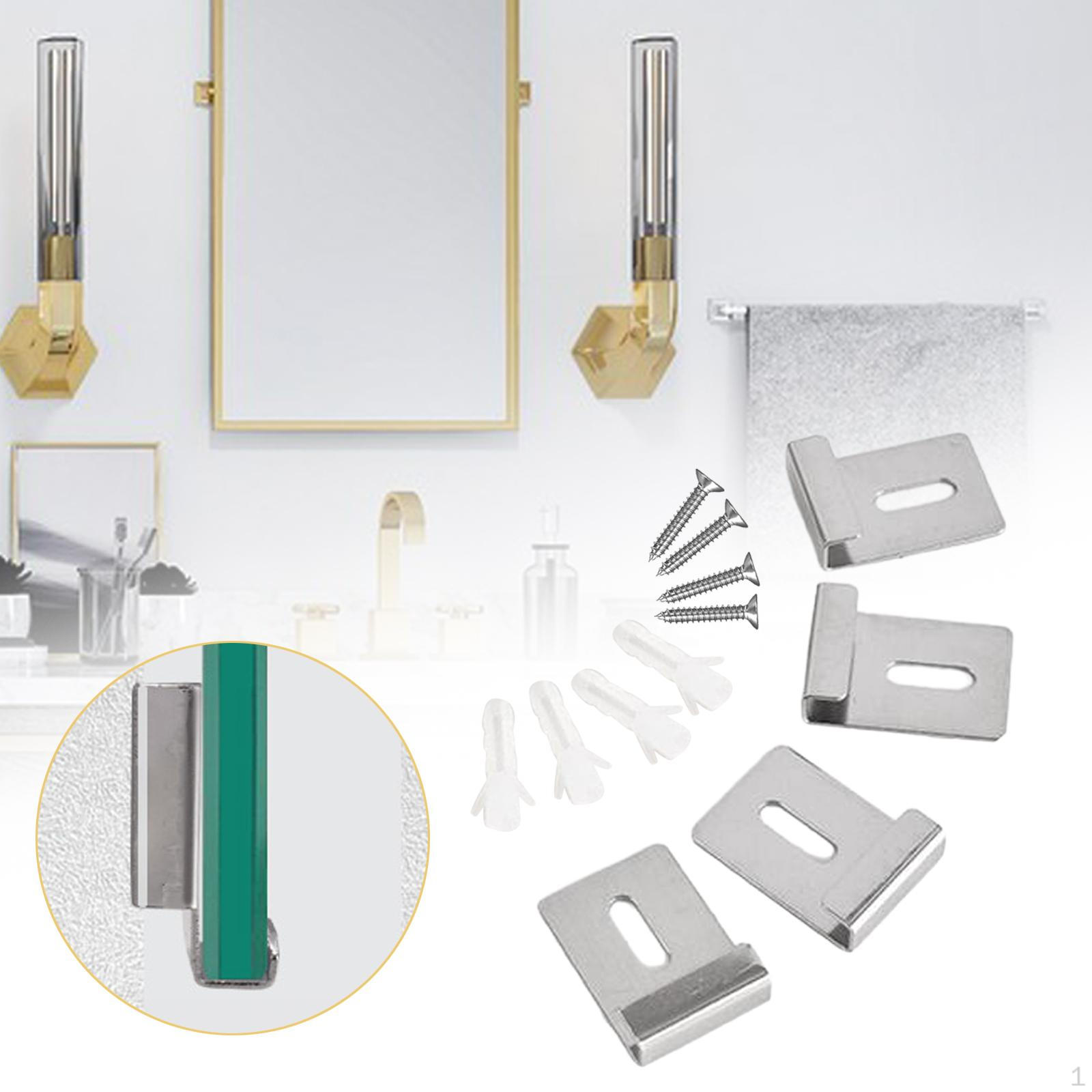 1