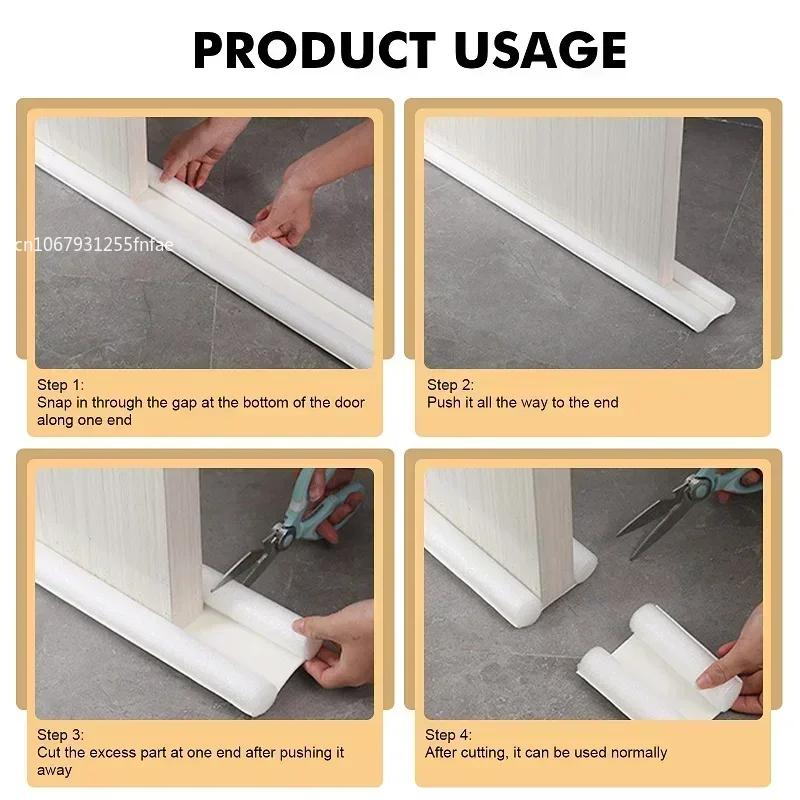 PRODUCT USAGE

cn1067931255fnfae

Step 1:
Snap in through the gap at the bottom of the door along one end

Step 2:
Push it all the way to the end

Step 3:
Cut the excess part at one end after pushing it away

Step 4:
After cutting, it can be used normally