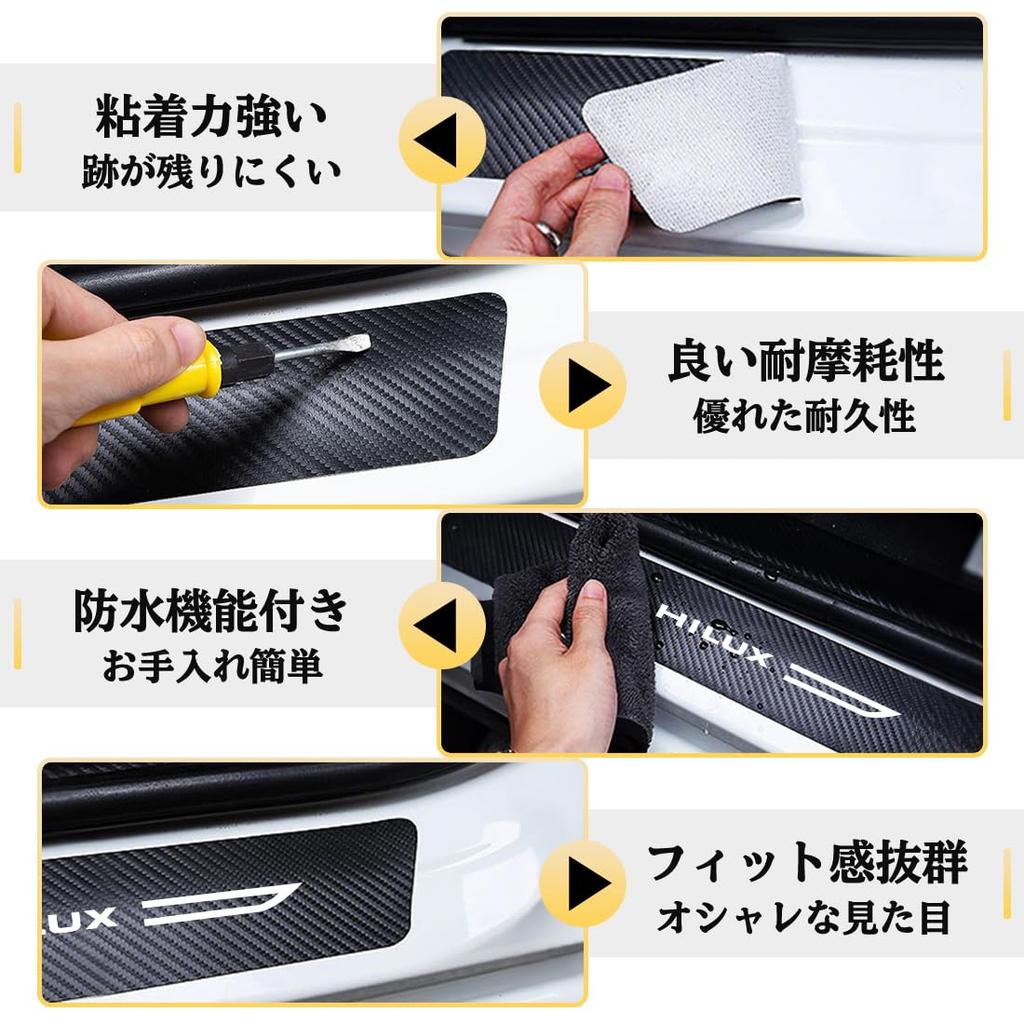 粘着力強い
跡が残りにくい

良い耐摩耗性
優れた耐久性

防水機能付き
お手入れ簡単

HILUX

フィット感抜群
オシャレな見た目

LUX