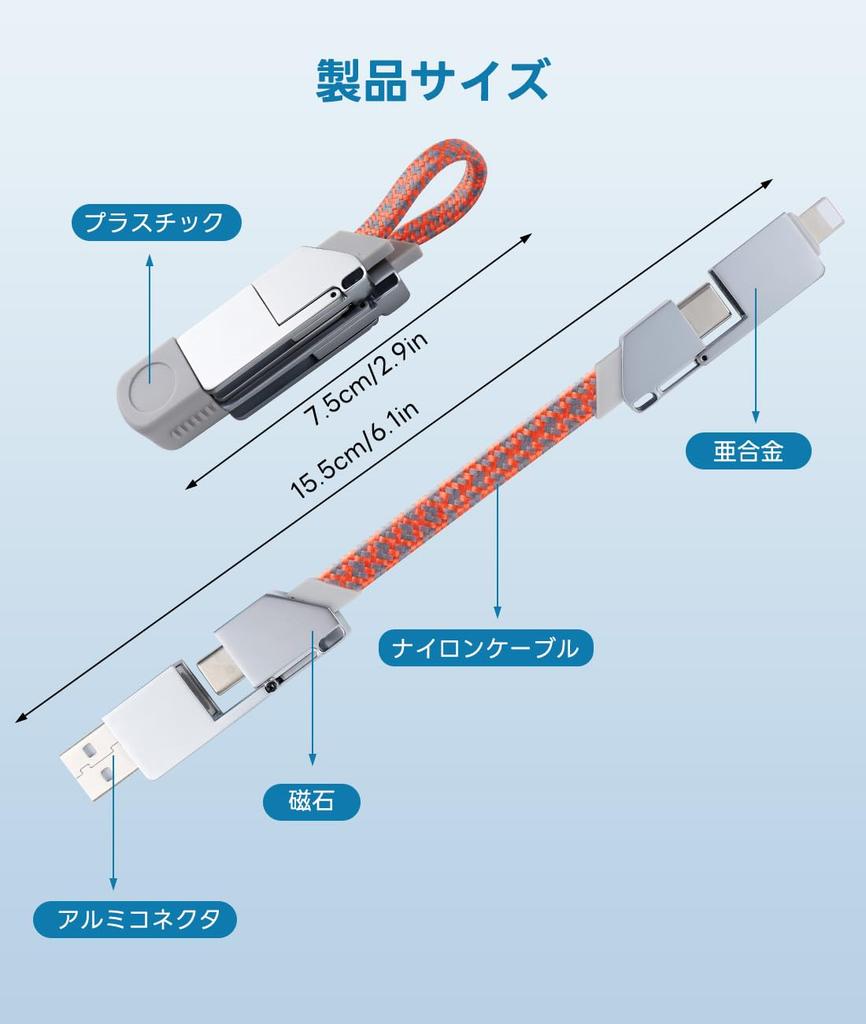 製品サイズ

プラスチック

7.5cm/2.9in

15.5cm/6.1in

亜合金

ナイロンケーブル

磁石

アルミコネクタ