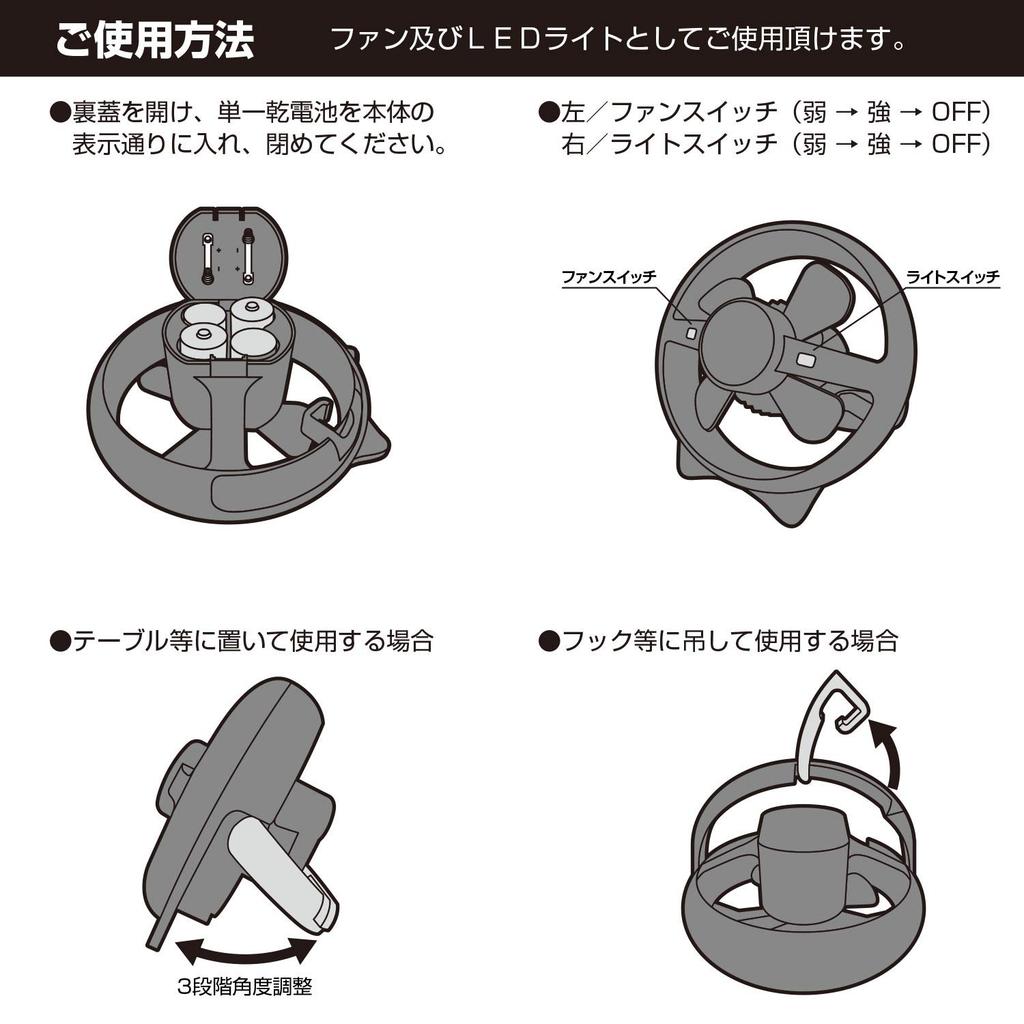 ご使用方法　ファン及びＬＥＤライトとしてご使用頂けます。

●裏蓋を開け、単一乾電池を本体の表示通りに入れ、閉めてください。

●左／ファンスイッチ（弱 → 強 → OFF）
右／ライトスイッチ（弱 → 強 → OFF）

ファンスイッチ

ライトスイッチ

●テーブル等に置いて使用する場合

3段階角度調整

●フック等に吊して使用する場合