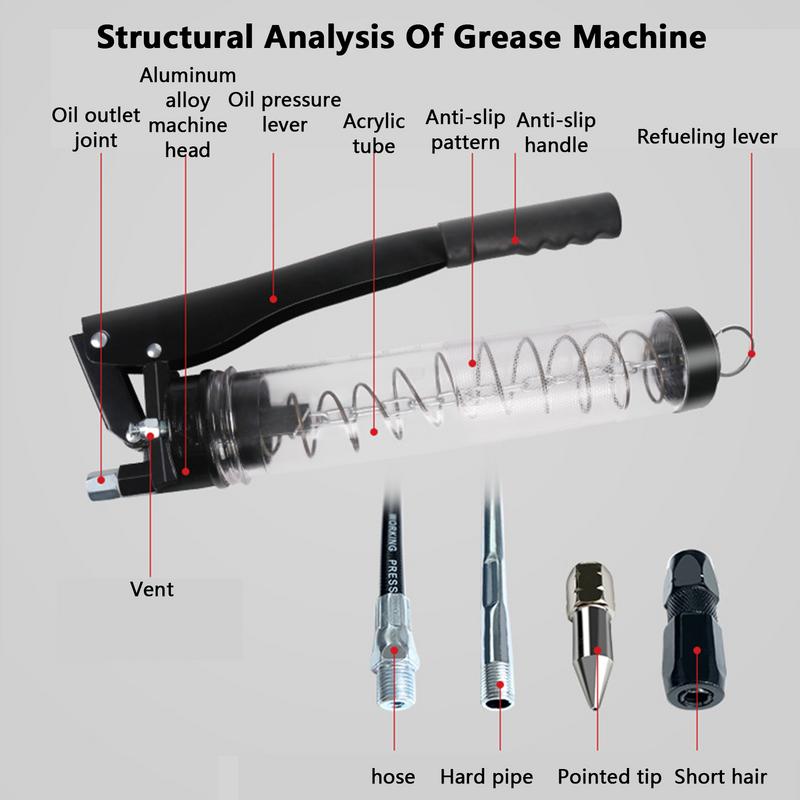 Structural Analysis Of Grease Machine

Oil outlet joint

Aluminum alloy machine head

Oil pressure lever

Acrylic tube

Anti-slip pattern

Anti-slip handle

Refueling lever

Vent

WORKING PRESS

hose

Hard pipe

Pointed tip

Short hair