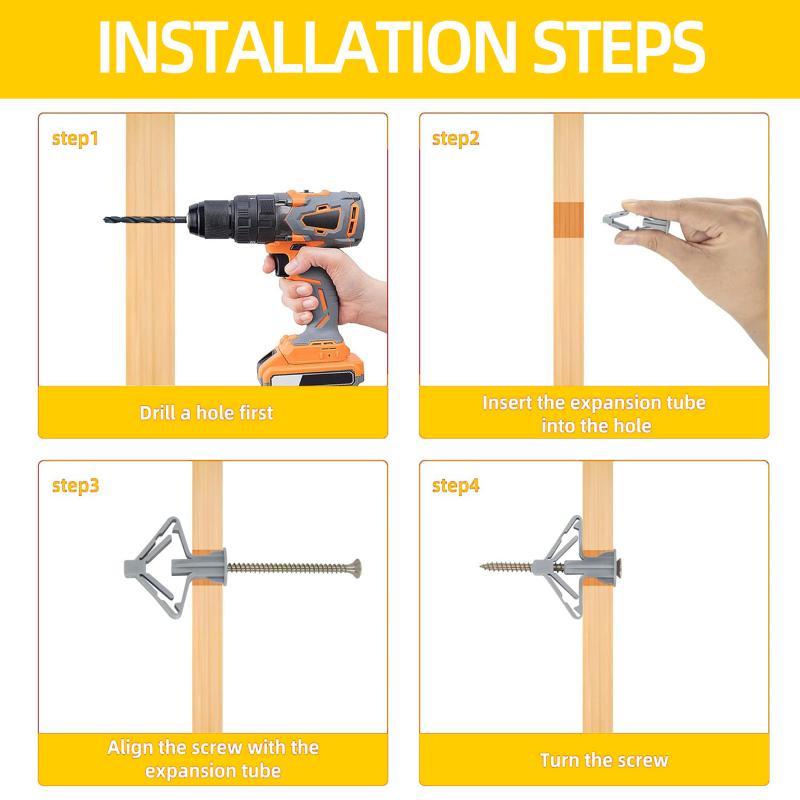 INSTALLATION STEPS

step1

Drill a hole first

step2

Insert the expansion tube into the hole

step3

Align the screw with the expansion tube

step4

Turn the screw