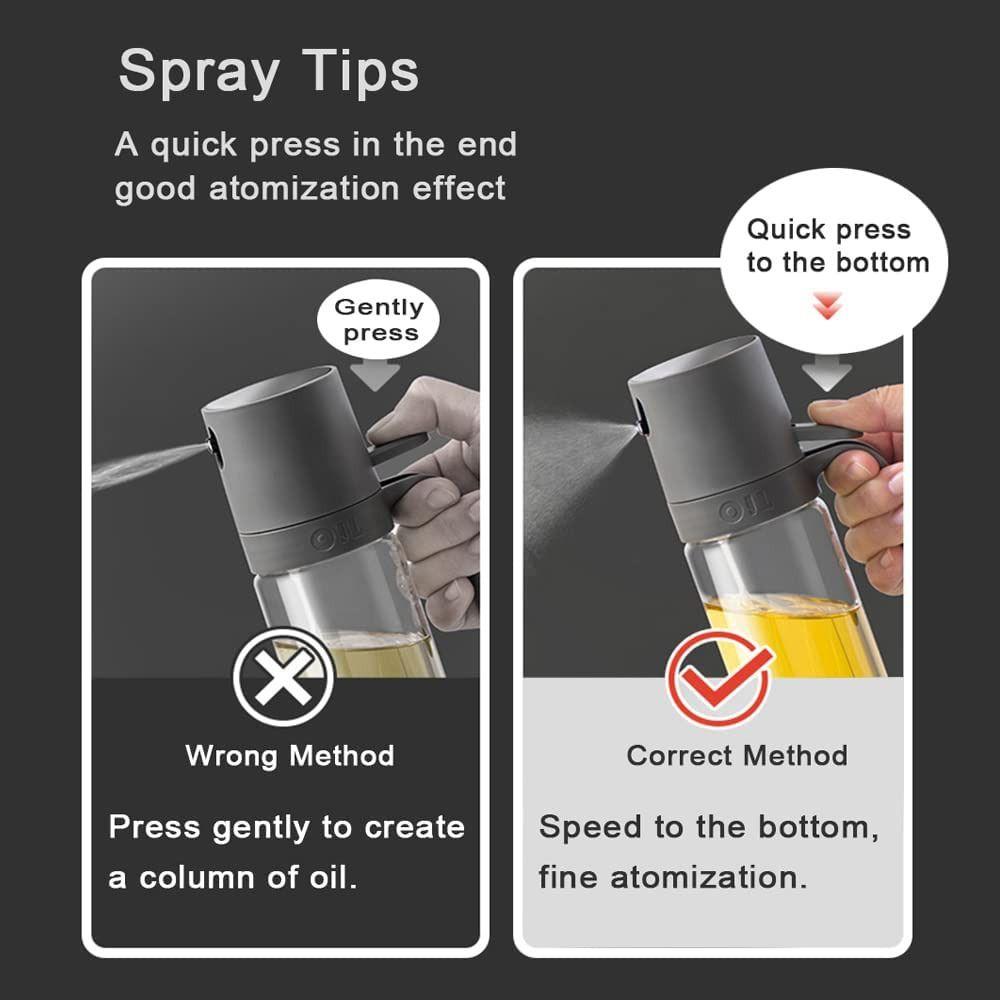 Spray Tips

A quick press in the end good atomization effect

Gently press

OIL

Wrong Method

Press gently to create a column of oil.

Quick press to the bottom

OIL

Correct Method

Speed to the bottom, fine atomization.