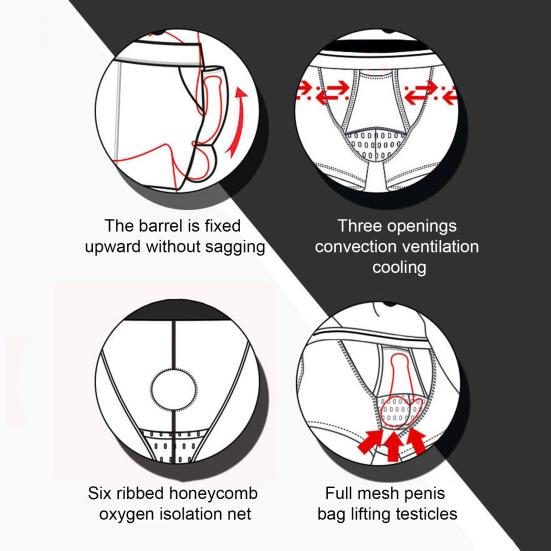 The barrel is fixed upward without sagging

Three openings convection ventilation cooling

Six ribbed honeycomb oxygen isolation net

Full mesh penis bag lifting testicles