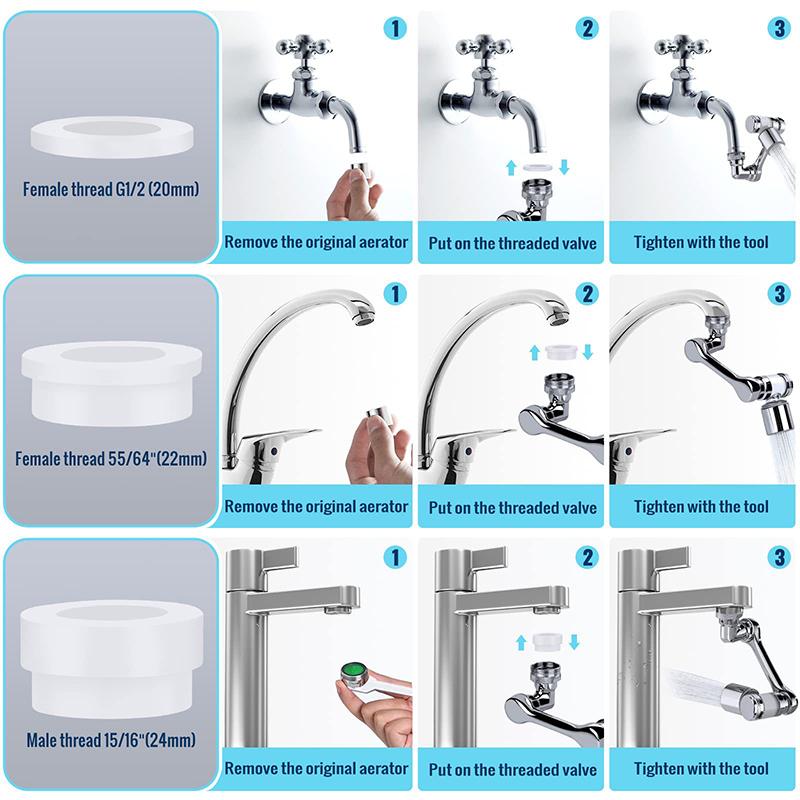 Female thread G1/2 (20mm)

1
Remove the original aerator

2
Put on the threaded valve

3
Tighten with the tool

Female thread 55/64"(22mm)

1
Remove the original aerator

2
Put on the threaded valve

3
Tighten with the tool

Male thread 15/16"(24mm)

1
Remove the original aerator

2
Put on the threaded valve

3
Tighten with the tool