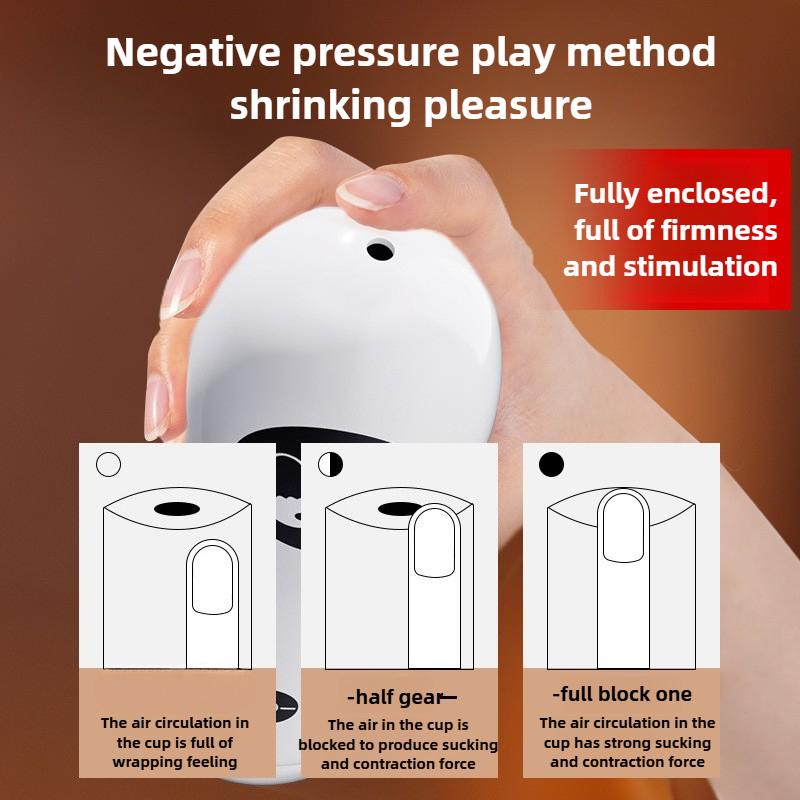 Negative pressure play method shrinking pleasure

Fully enclosed, full of firmness and stimulation

The air circulation in the cup is full of wrapping feeling

-half gear—

The air in the cup is blocked to produce sucking and contraction force

-full block one

The air circulation in the cup has strong sucking and contraction force