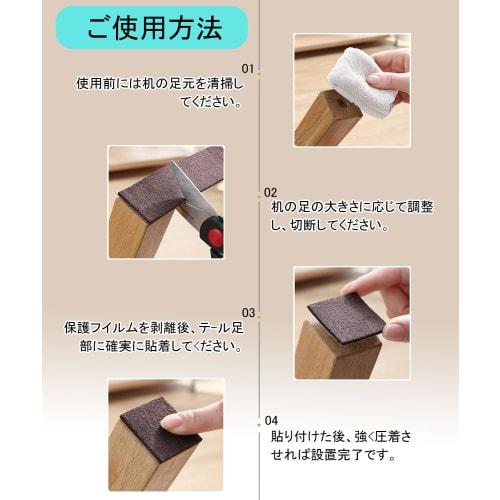 ご使用方法

01
使用前には机の足元を清掃してください。

02
机の足の大きさに応じて調整し、切断してください。

03
保護フイルムを剥離後、テール足部に確実に貼着してください。

04
貼り付けた後、強く圧着させれば設置完了です。