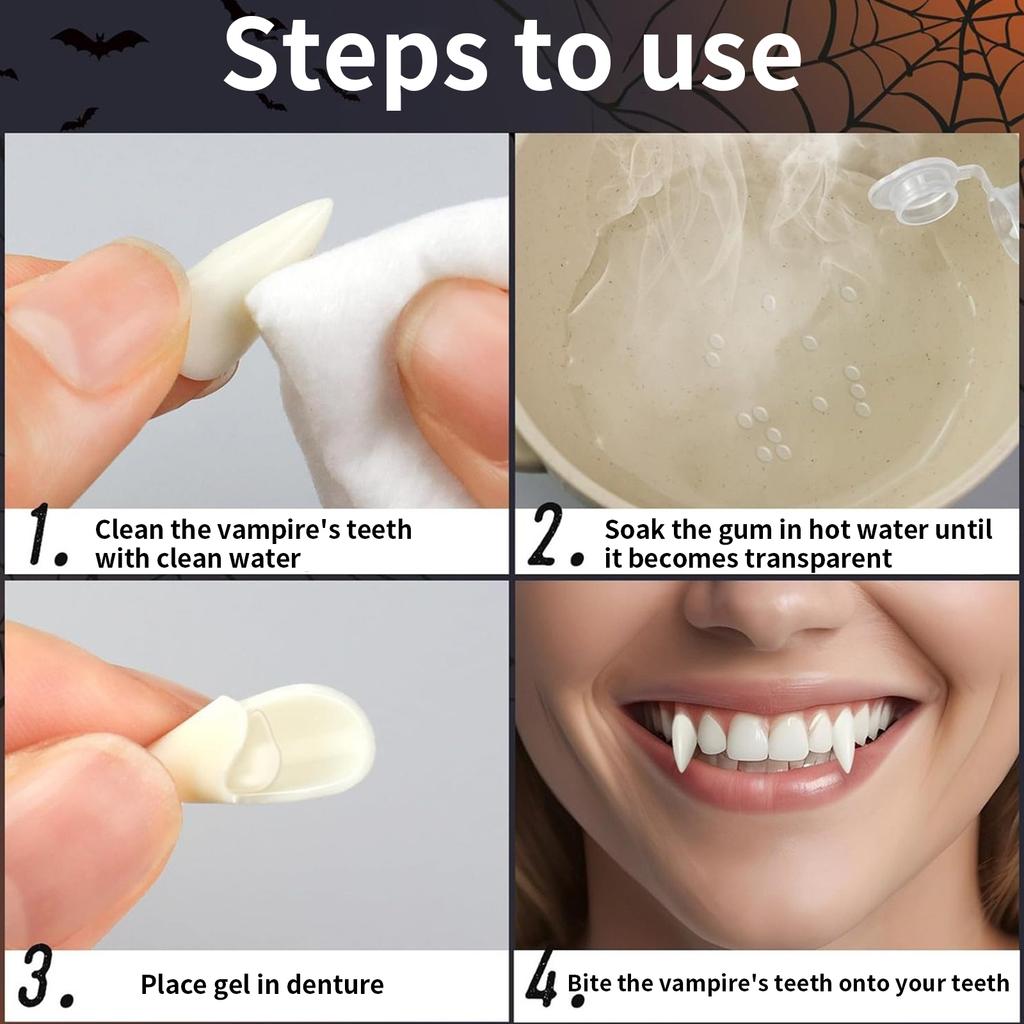 Steps to use

1. Clean the vampire's teeth with clean water

2. Soak the gum in hot water until it becomes transparent

3. Place gel in denture

4. Bite the vampire's teeth onto your teeth