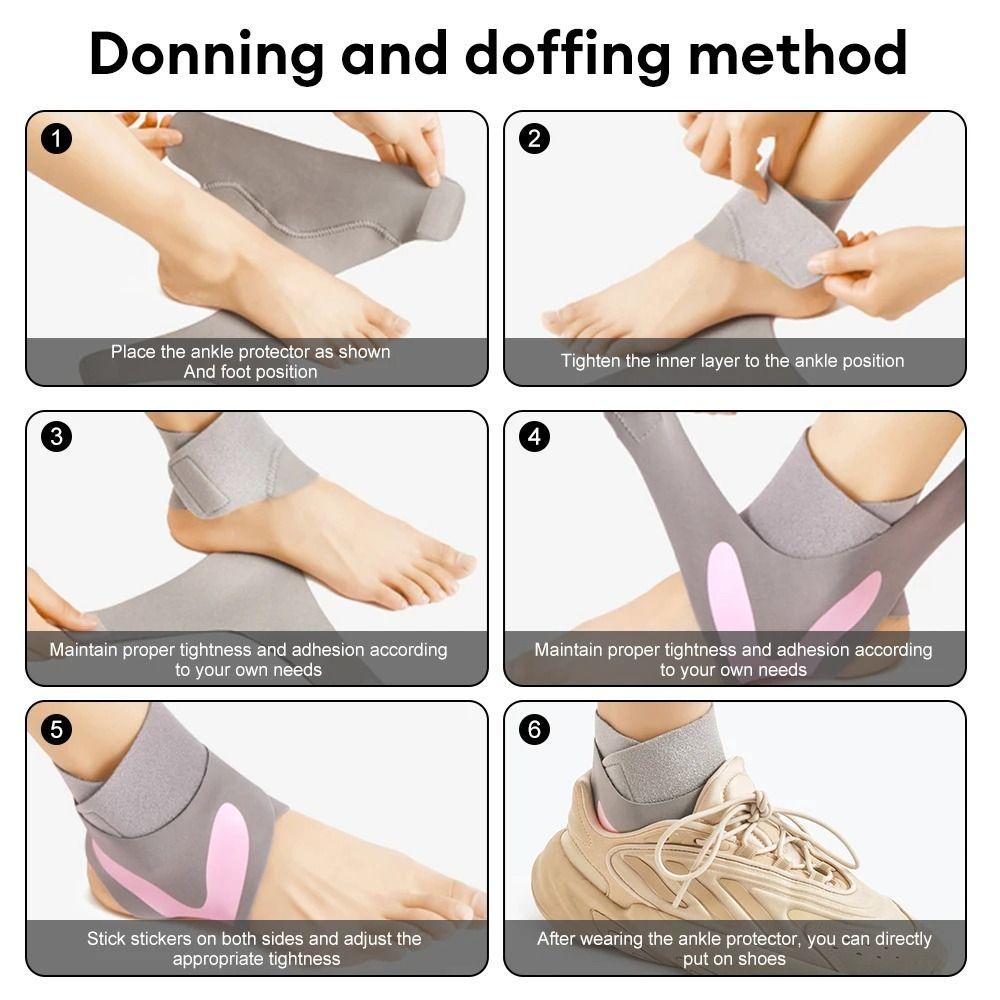 Donning and doffing method

1
Place the ankle protector as shown
And foot position

2
Tighten the inner layer to the ankle position

3
Maintain proper tightness and adhesion according to your own needs

4
Maintain proper tightness and adhesion according to your own needs

5
Stick stickers on both sides and adjust the appropriate tightness

6
After wearing the ankle protector, you can directly put on shoes