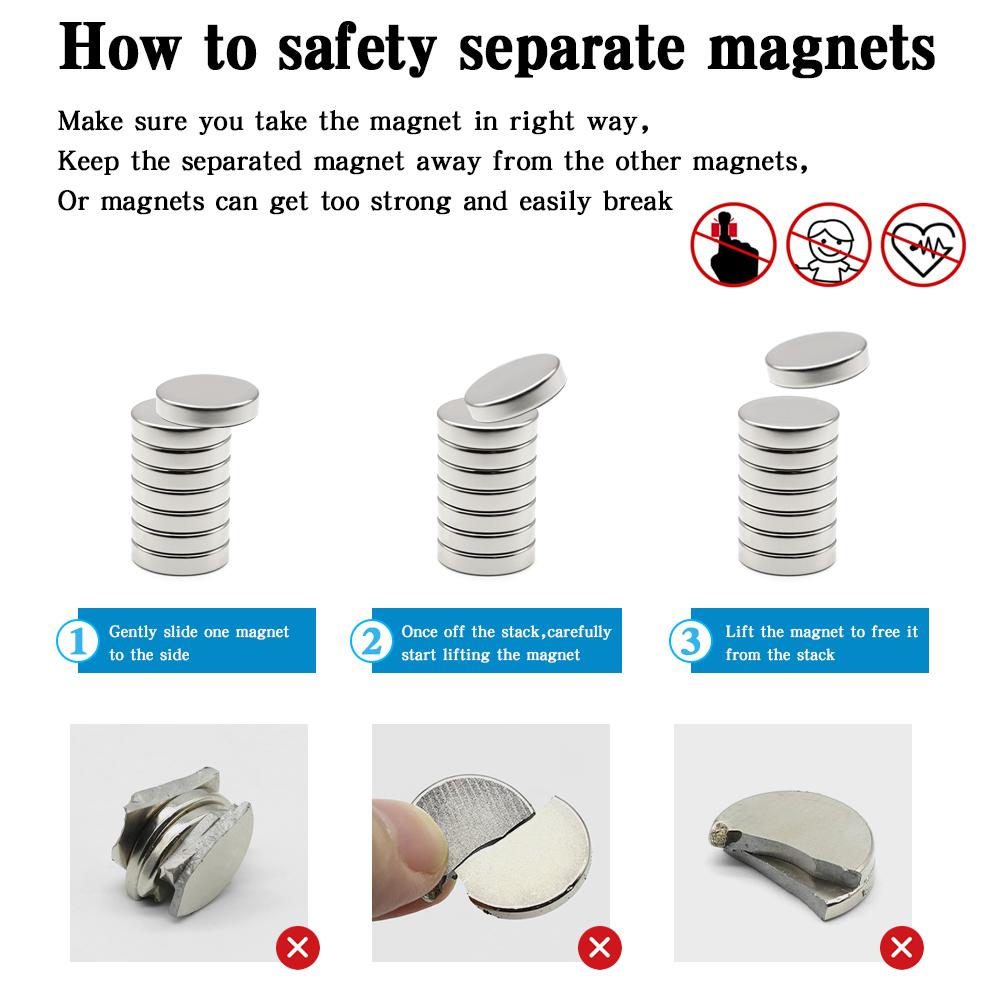 How to safety separate magnets

Make sure you take the magnet in right way,
Keep the separated magnet away from the other magnets,
Or magnets can get too strong and easily break

1 Gently slide one magnet to the side

2 Once off the stack,carefully start lifting the magnet

3 Lift the magnet to free it from the stack