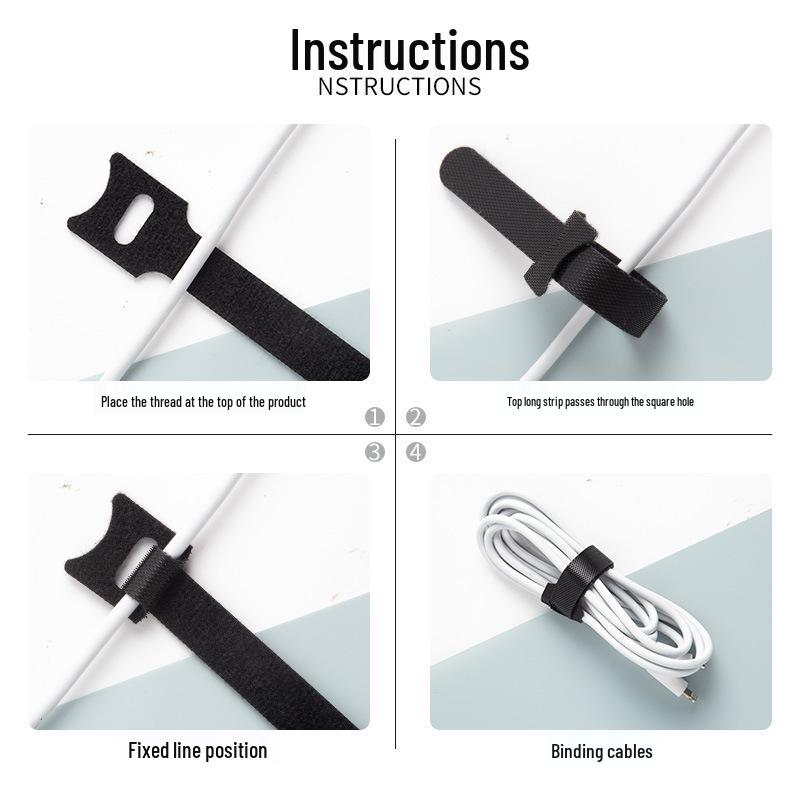 Instructions
NSTRUCTIONS

Place the thread at the top of the product

Top long strip passes through the square hole

1 2
3 4

Fixed line position

Binding cables