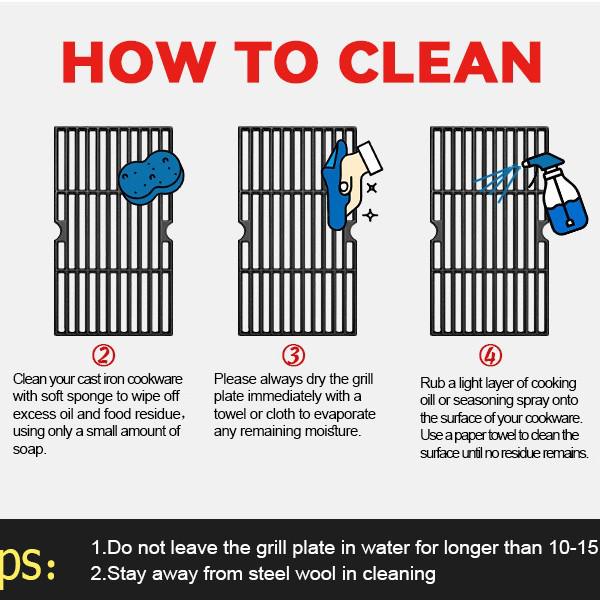 HOW TO CLEAN

②
Clean your cast iron cookware with soft sponge to wipe off excess oil and food residue, using only a small amount of soap.

③
Please always dry the grill plate immediately with a towel or cloth to evaporate any remaining moisture.

④
Rub a light layer of cooking oil or seasoning spray onto the surface of your cookware. Use a paper towel to clean the surface until no residue remains.

ps:
1.Do not leave the grill plate in water for longer than 10-15
2.Stay away from steel wool in cleaning