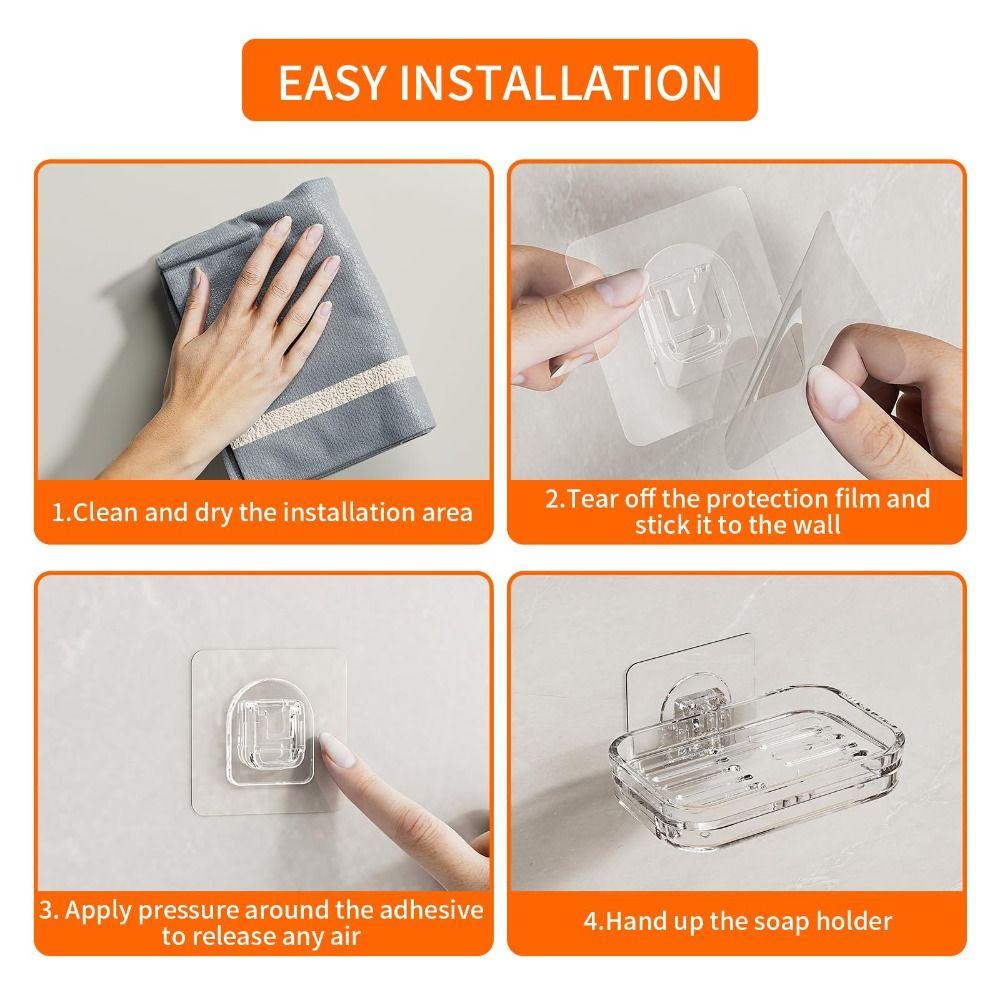 EASY INSTALLATION

1.Clean and dry the installation area

2.Tear off the protection film and stick it to the wall

3. Apply pressure around the adhesive to release any air

4.Hand up the soap holder