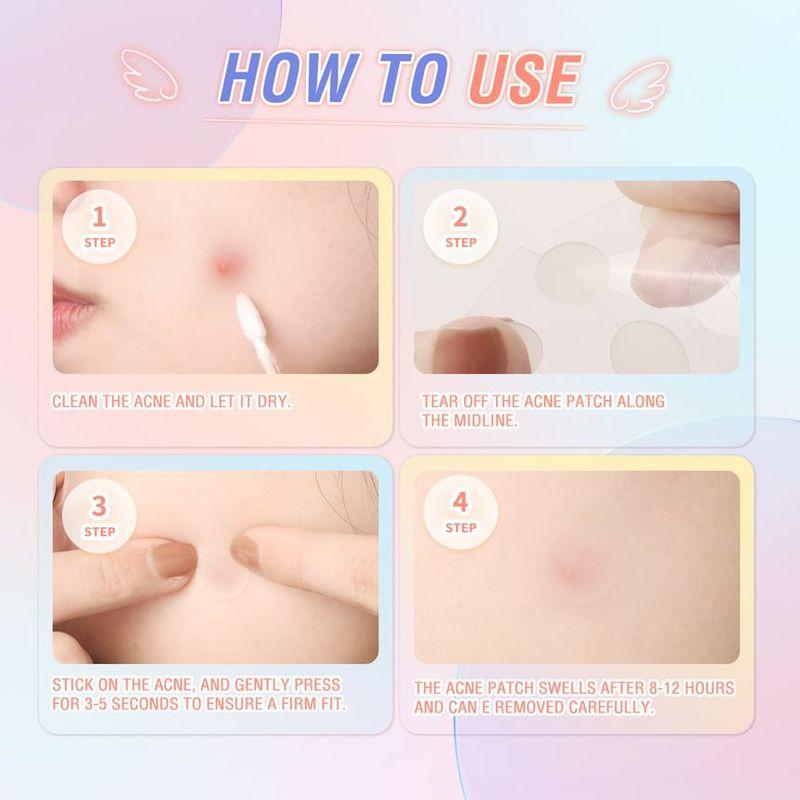 HOW TO USE

1
STEP

CLEAN THE ACNE AND LET IT DRY.

2
STEP

TEAR OFF THE ACNE PATCH ALONG THE MIDLINE.

3
STEP

STICK ON THE ACNE, AND GENTLY PRESS FOR 3-5 SECONDS TO ENSURE A FIRM FIT.

4
STEP

THE ACNE PATCH SWELLS AFTER 8-12 HOURS AND CAN E REMOVED CAREFULLY.